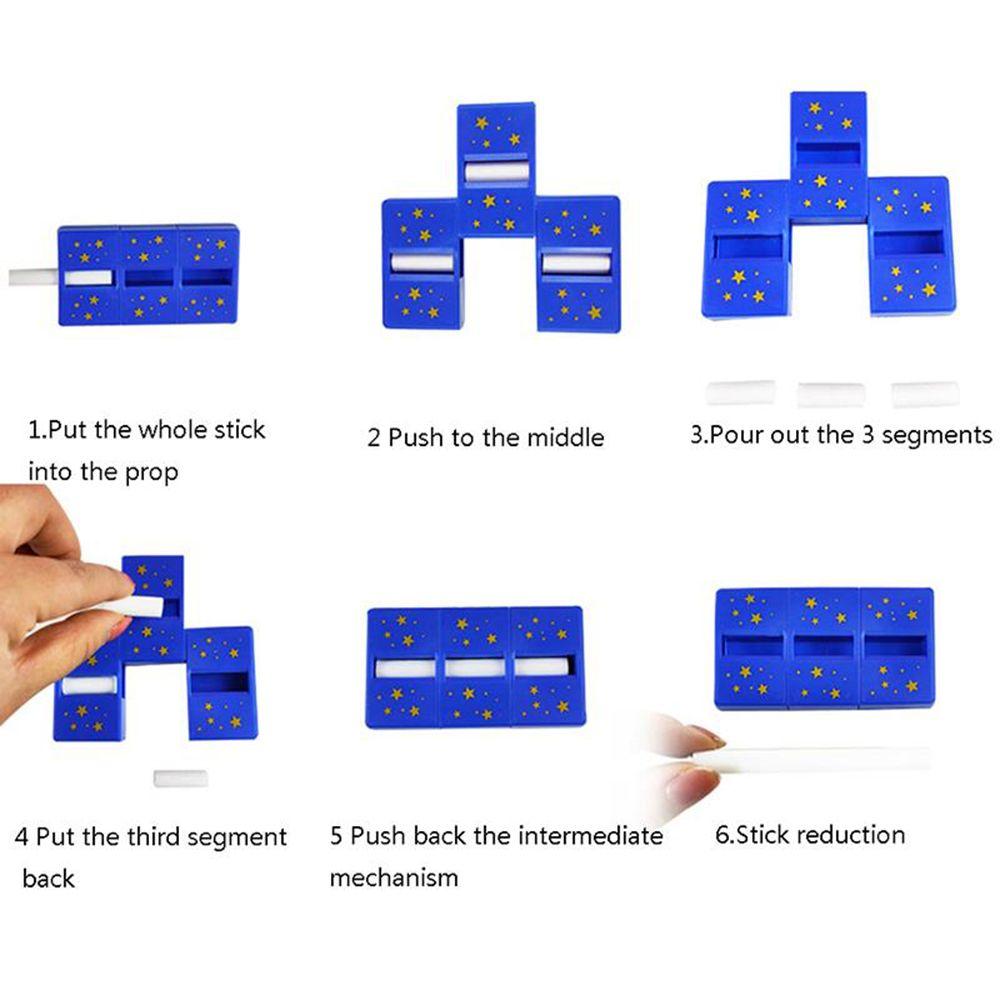 1.Put the whole stick into the prop

2 Push to the middle

3.Pour out the 3 segments

4 Put the third segment back

5 Push back the intermediate mechanism

6.Stick reduction