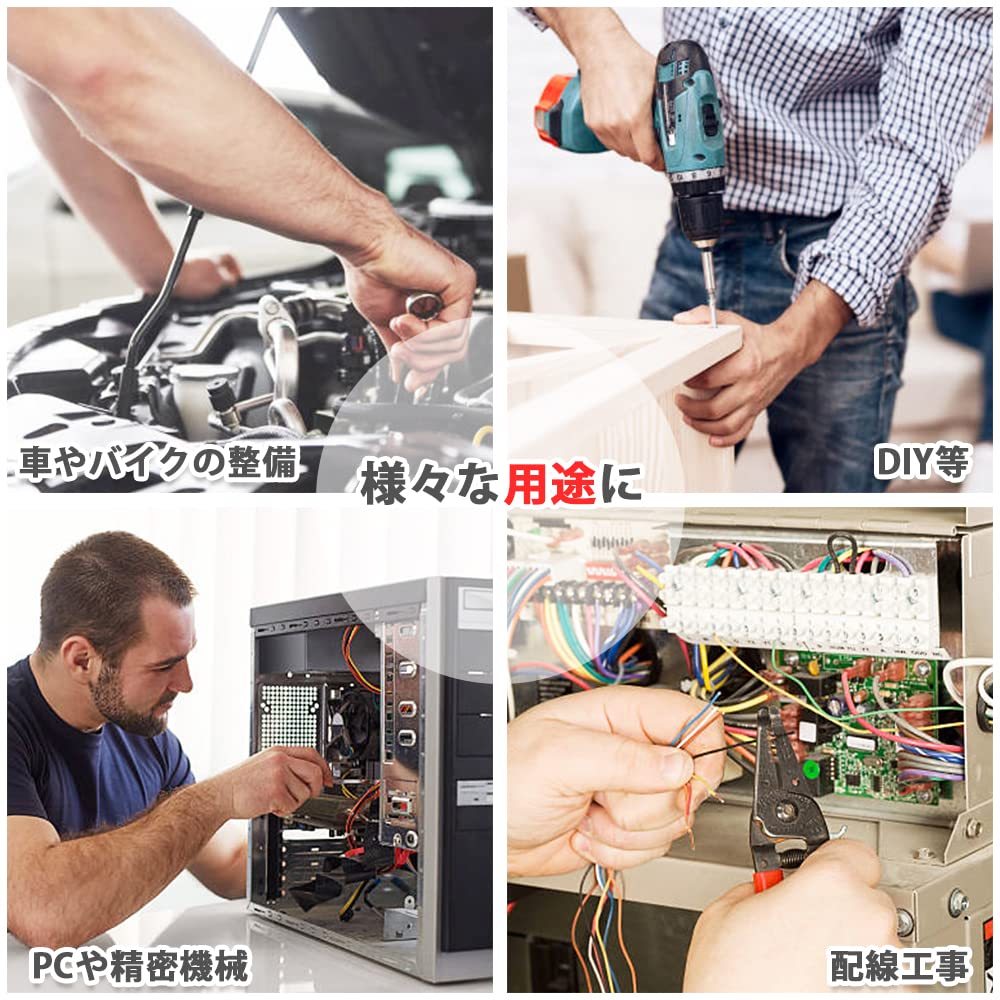 車やバイクの整備

DIY等

様々な用途に

PCや精密機械

配線工事