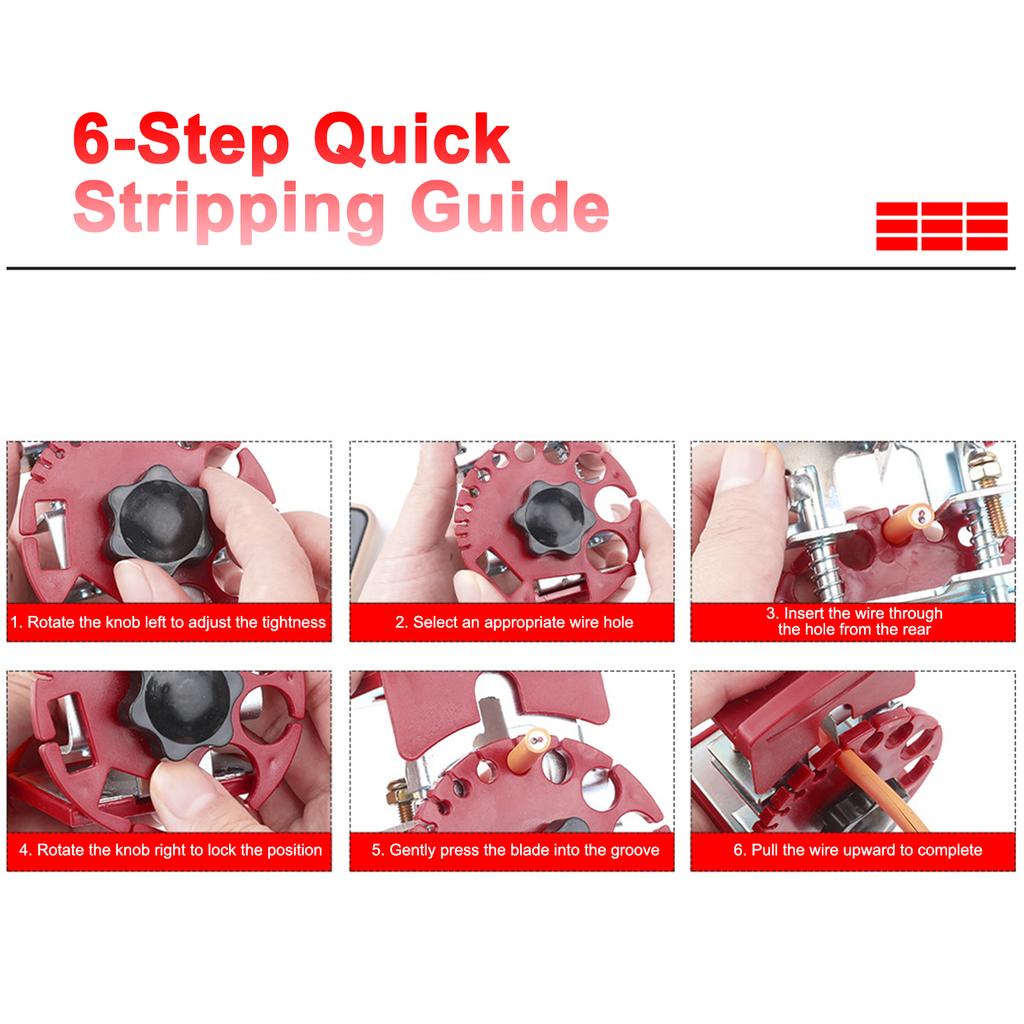 6-Step Quick
Stripping Guide

1. Rotate the knob left to adjust the tightness

2. Select an appropriate wire hole

3. Insert the wire through the hole from the rear

4. Rotate the knob right to lock the position

5. Gently press the blade into the groove

6. Pull the wire upward to complete