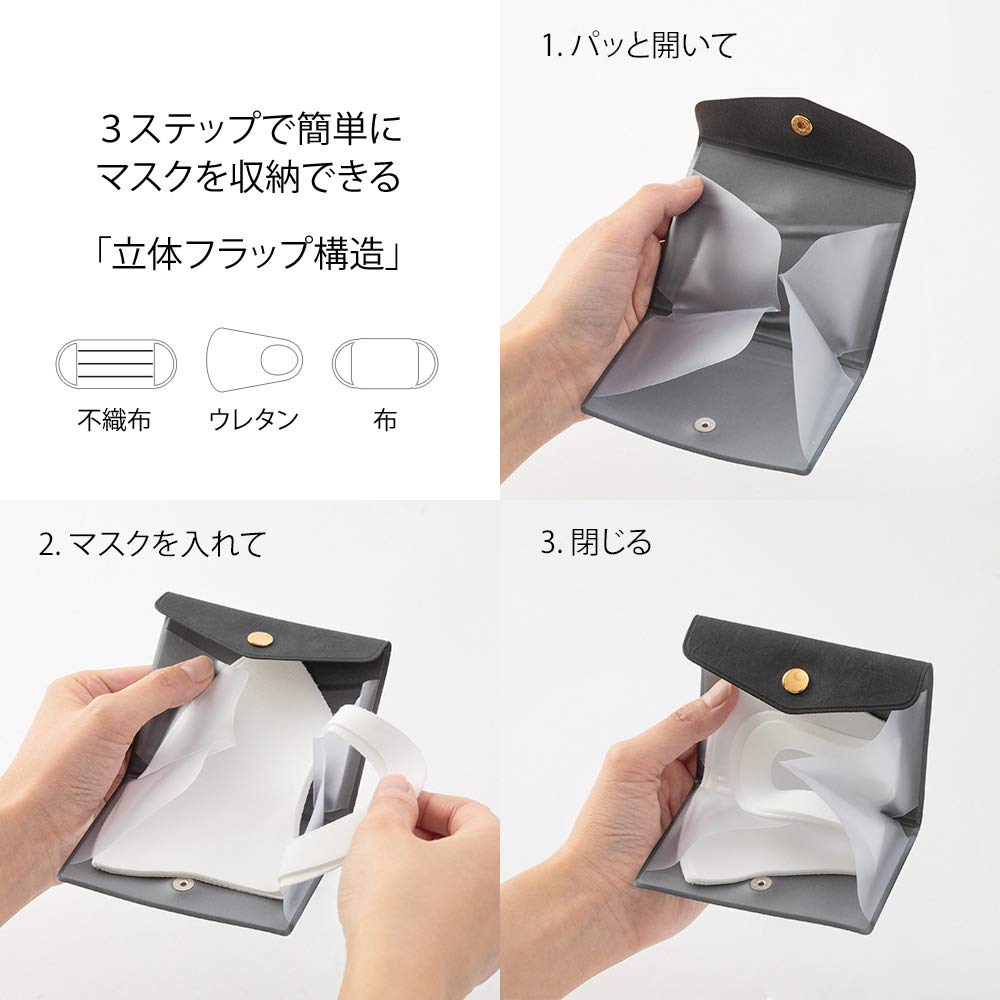 3ステップで簡単に
マスクを収納できる

「立体フラップ構造」

不織布　ウレタン　布

1. パッと開いて

2. マスクを入れて

3. 閉じる