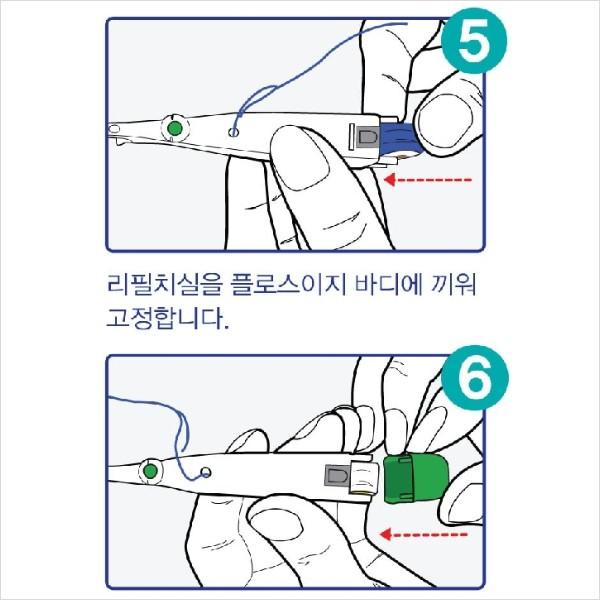 5

리필치실을 플로스이지 바디에 끼워 고정합니다.

6