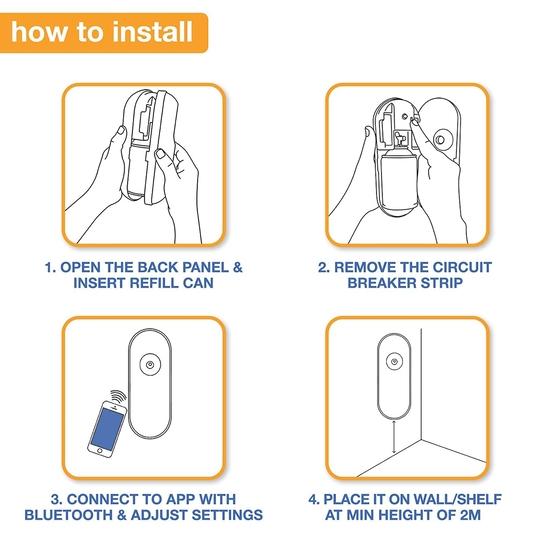 how to install

1. OPEN THE BACK PANEL & INSERT REFILL CAN

2. REMOVE THE CIRCUIT BREAKER STRIP

3. CONNECT TO APP WITH BLUETOOTH & ADJUST SETTINGS

4. PLACE IT ON WALL/SHELF AT MIN HEIGHT OF 2M