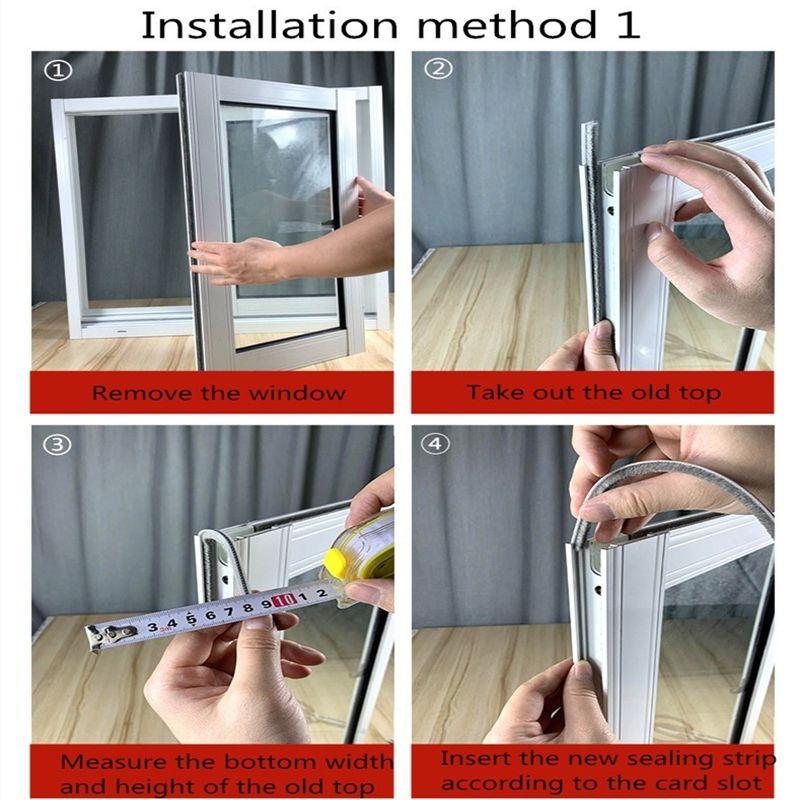 Installation method 1

①

Remove the window

②

Take out the old top

③

3 4 5 6 7 8 9 10 1 2

Measure the bottom width and height of the old top

④

Insert the new sealing strip according to the card slot