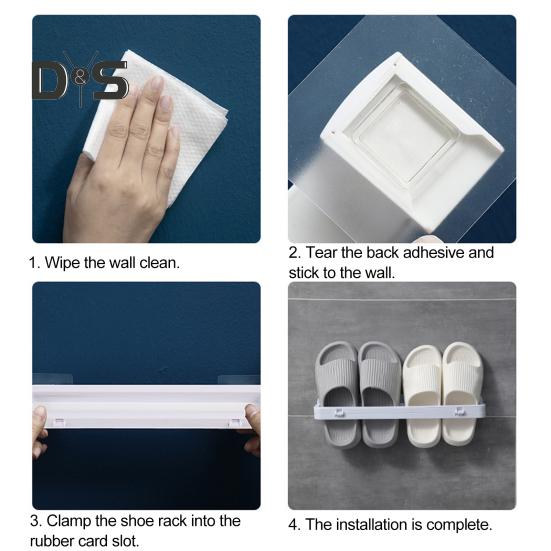 D&S

1. Wipe the wall clean.

2. Tear the back adhesive and stick to the wall.

3. Clamp the shoe rack into the rubber card slot.

4. The installation is complete.