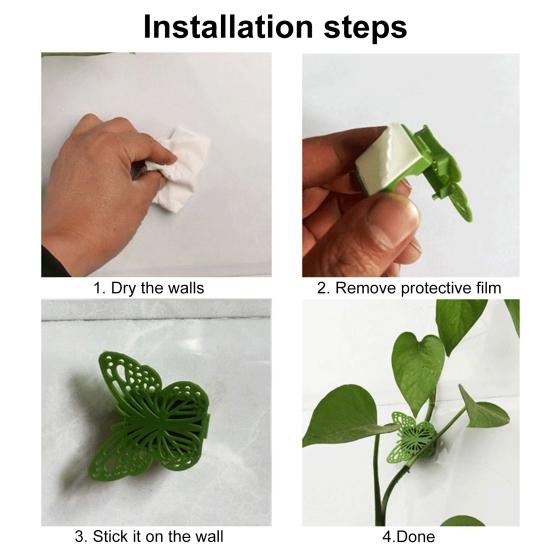 Installation steps

1. Dry the walls

2. Remove protective film

3. Stick it on the wall

4.Done