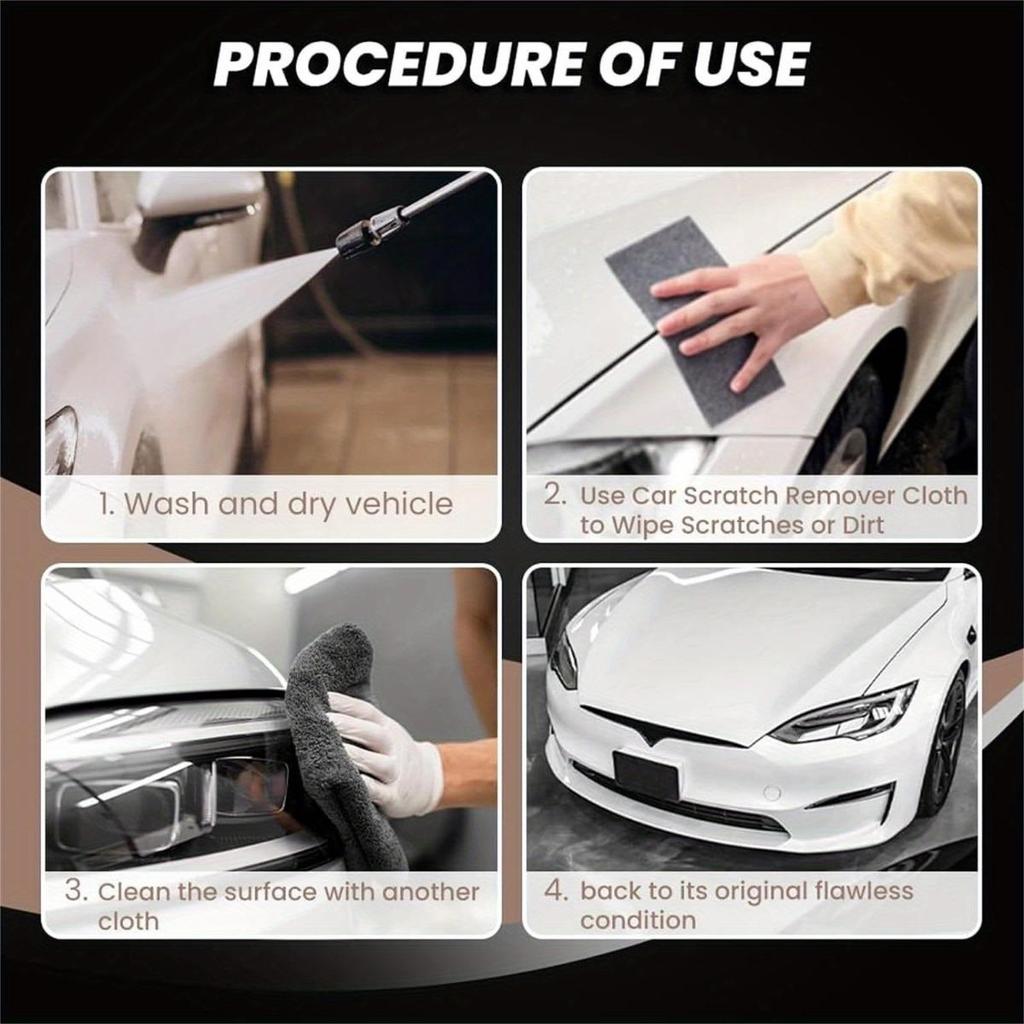 PROCEDURE OF USE

1. Wash and dry vehicle

2. Use Car Scratch Remover Cloth to Wipe Scratches or Dirt

3. Clean the surface with another cloth

4. back to its original flawless condition