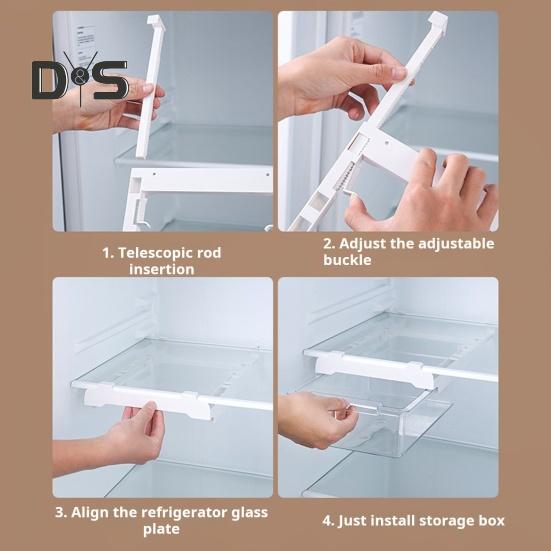 D&S

1. Telescopic rod insertion

2. Adjust the adjustable buckle

3. Align the refrigerator glass plate

4. Just install storage box