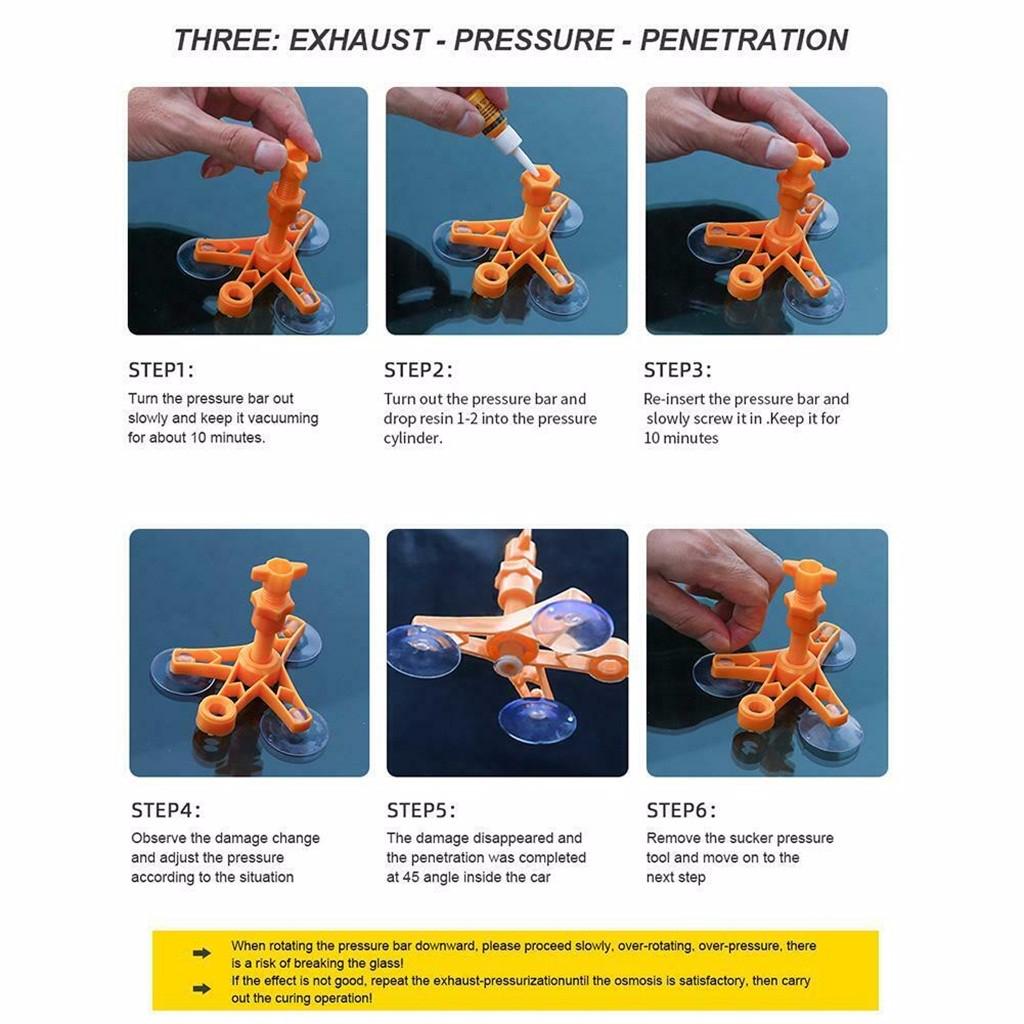 THREE: EXHAUST - PRESSURE - PENETRATION

STEP1:
Turn the pressure bar out slowly and keep it vacuuming for about 10 minutes.

STEP2:
Turn out the pressure bar and drop resin 1-2 into the pressure cylinder.

STEP3:
Re-insert the pressure bar and slowly screw it in .Keep it for 10 minutes

STEP4:
Observe the damage change and adjust the pressure according to the situation

STEP5:
The damage disappeared and the penetration was completed at 45 angle inside the car

STEP6:
Remove the sucker pressure tool and move on to the next step

When rotating the pressure bar downward, please proceed slowly, over-rotating, over-pressure, there is a risk of breaking the glass!
If the effect is not good, repeat the exhaust-pressurizationuntil the osmosis is satisfactory, then carry out the curing operation!