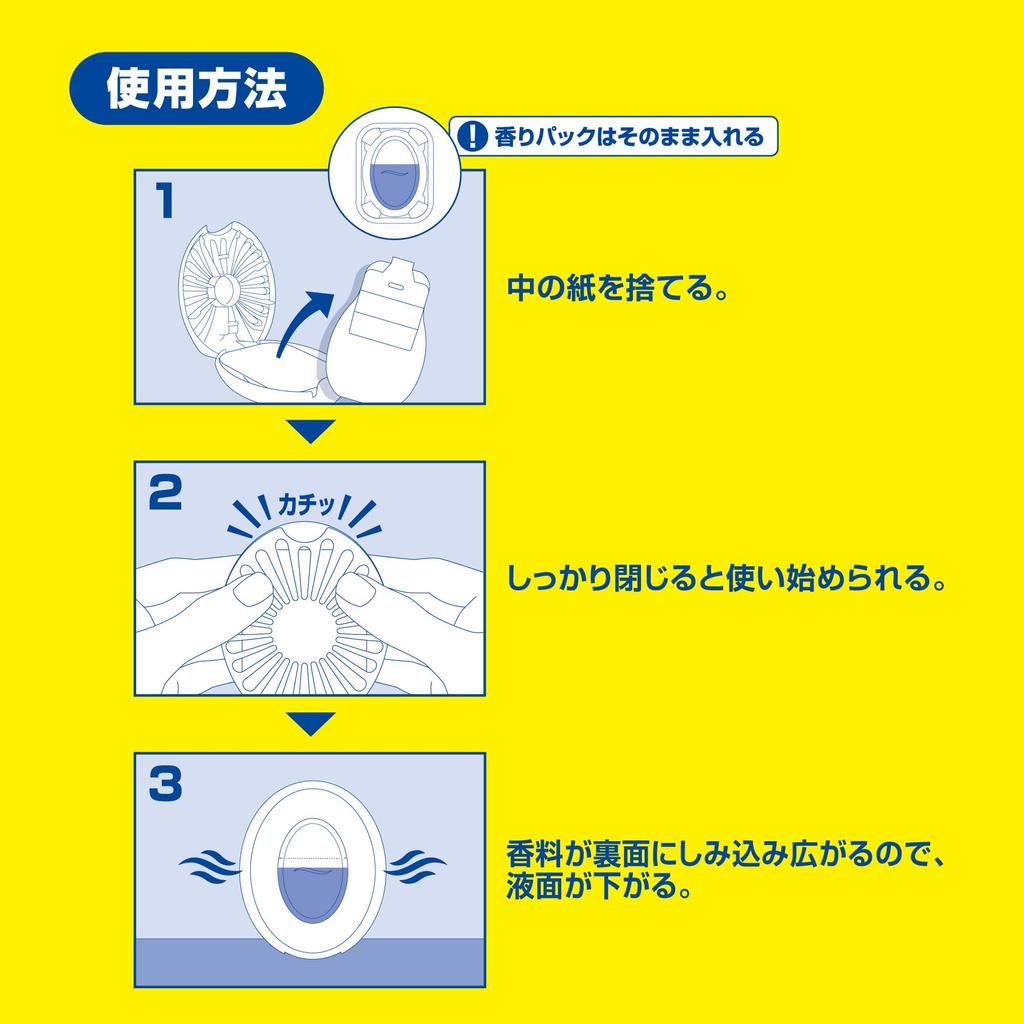 使用方法

! 香りパックはそのまま入れる

1

中の紙を捨てる。

2

カチッ

しっかり閉じると使い始められる。

3

香料が裏面にしみ込み広がるので、液面が下がる。