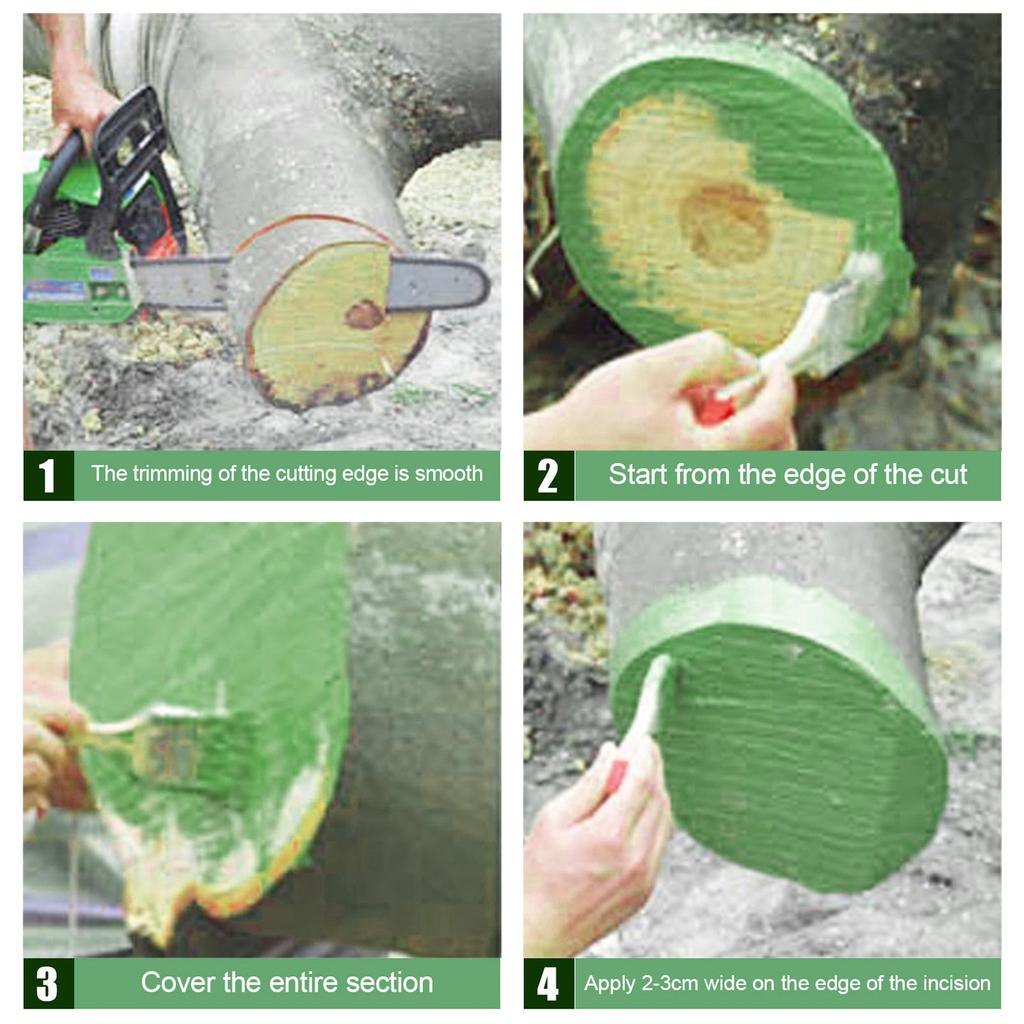 1 The trimming of the cutting edge is smooth

2 Start from the edge of the cut

3 Cover the entire section

4 Apply 2-3cm wide on the edge of the incision