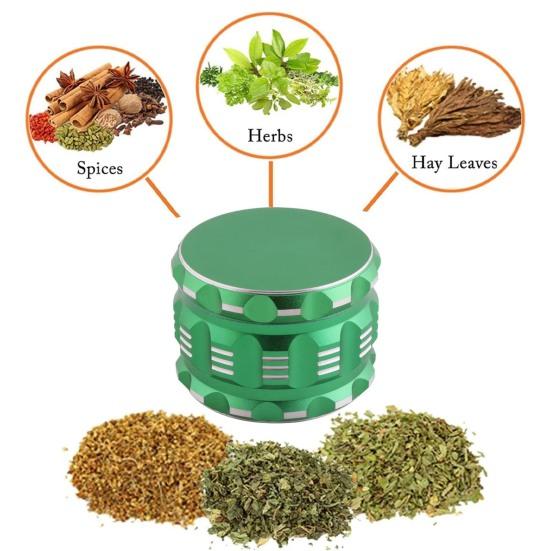 Spices

Herbs

Hay Leaves