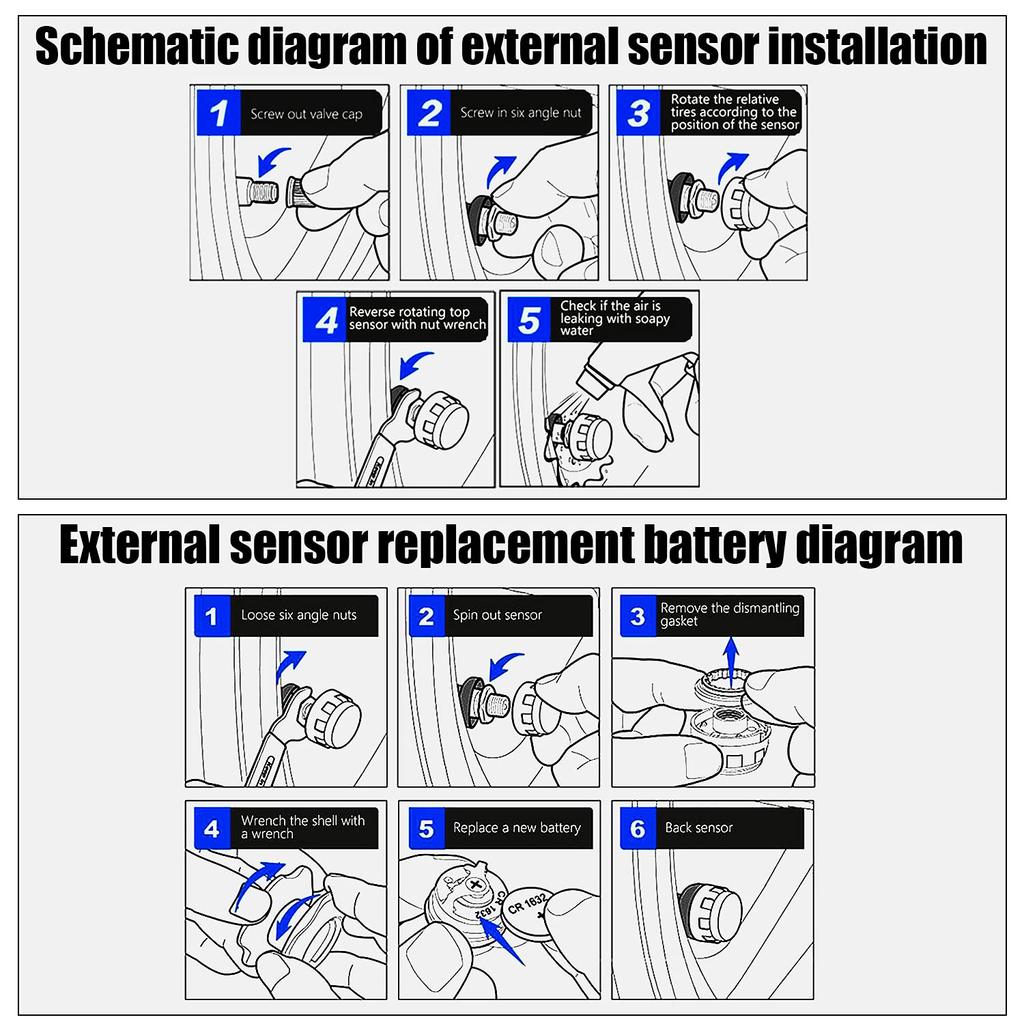 Schematic diagram of external sensor installation

1 Screw out valve cap

2 Screw in six angle nut

3 Rotate the relative tires according to the position of the sensor

4 Reverse rotating top sensor with nut wrench

5 Check if the air is leaking with soapy water

External sensor replacement battery diagram

1 Loose six angle nuts

2 Spin out sensor

3 Remove the dismantling gasket

4 Wrench the shell with a wrench

5 Replace a new battery

CR 1632

CR 1632

6 Back sensor