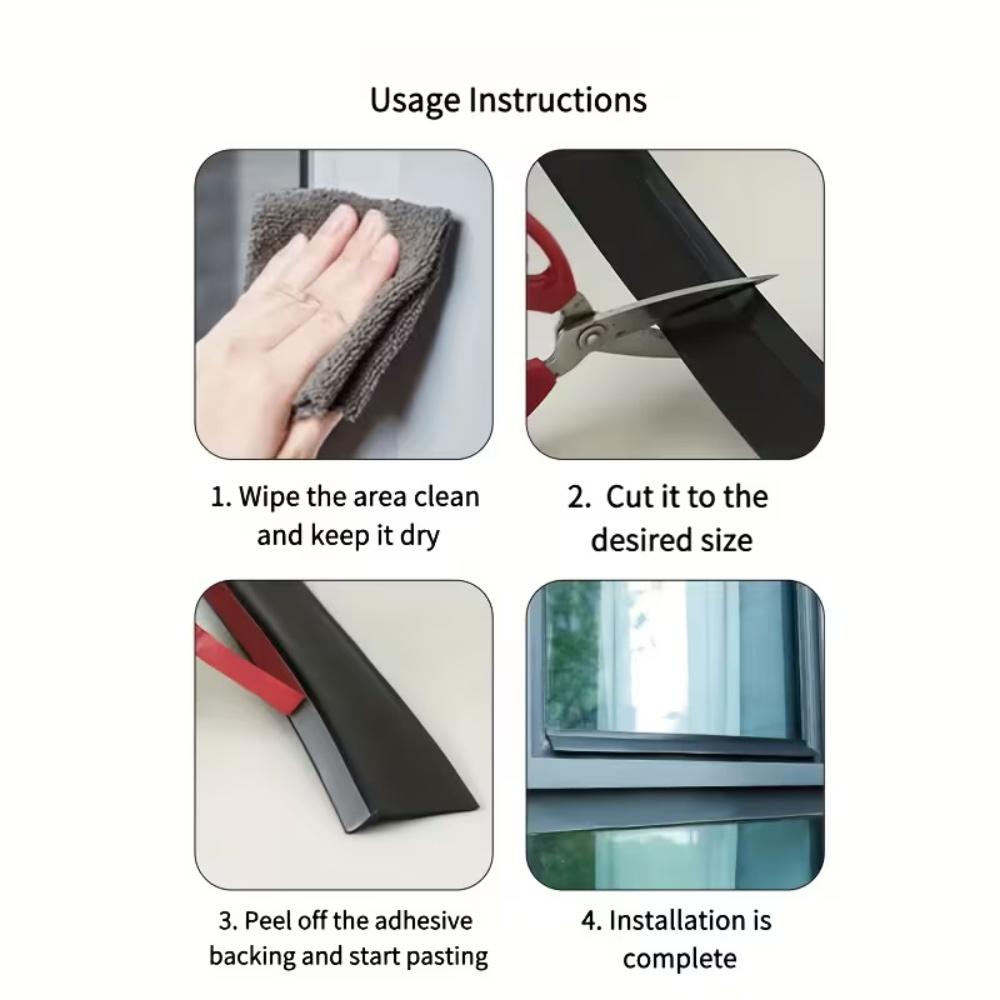 Usage Instructions

1. Wipe the area clean and keep it dry

2. Cut it to the desired size

3. Peel off the adhesive backing and start pasting

4. Installation is complete