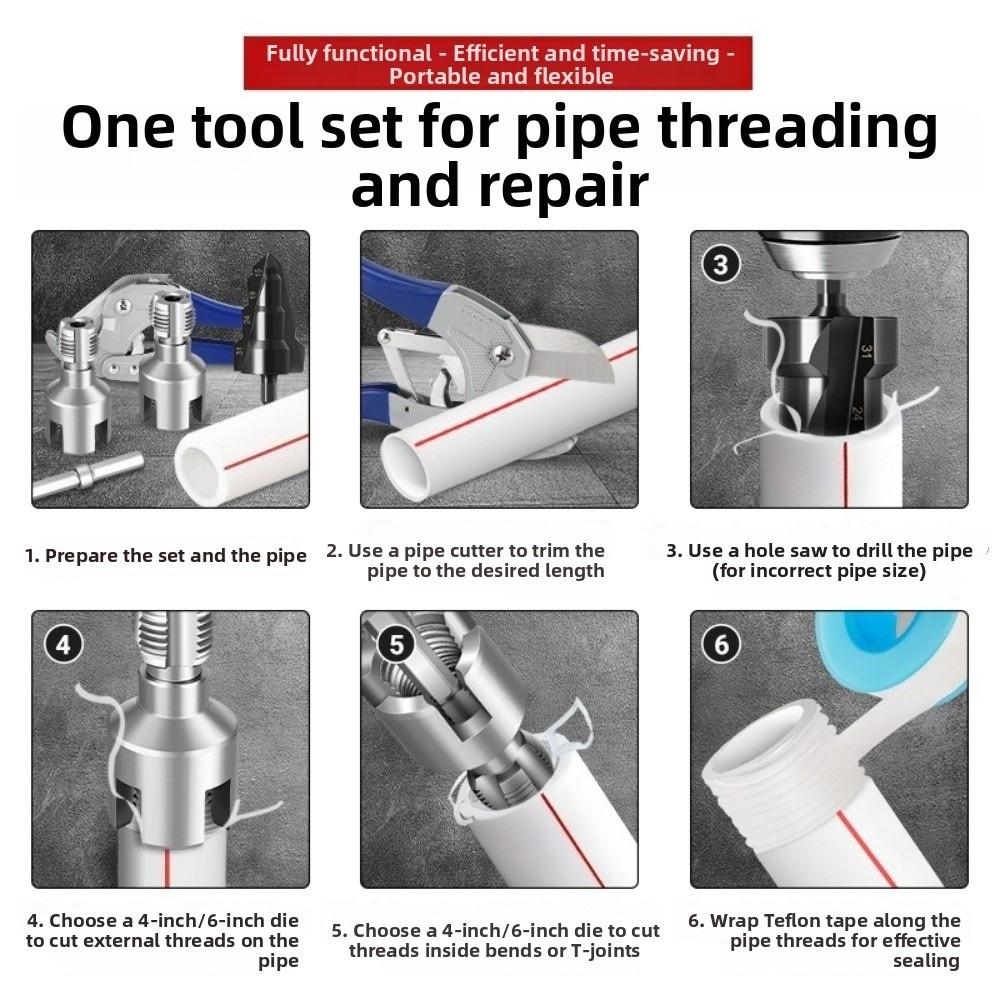 Fully functional - Efficient and time-saving - Portable and flexible

One tool set for pipe threading and repair

1. Prepare the set and the pipe

2. Use a pipe cutter to trim the pipe to the desired length

3

31

24

3. Use a hole saw to drill the pipe (for incorrect pipe size)

4

4. Choose a 4-inch/6-inch die to cut external threads on the pipe

5

5. Choose a 4-inch/6-inch die to cut threads inside bends or T-joints

6

6. Wrap Teflon tape along the pipe threads for effective sealing