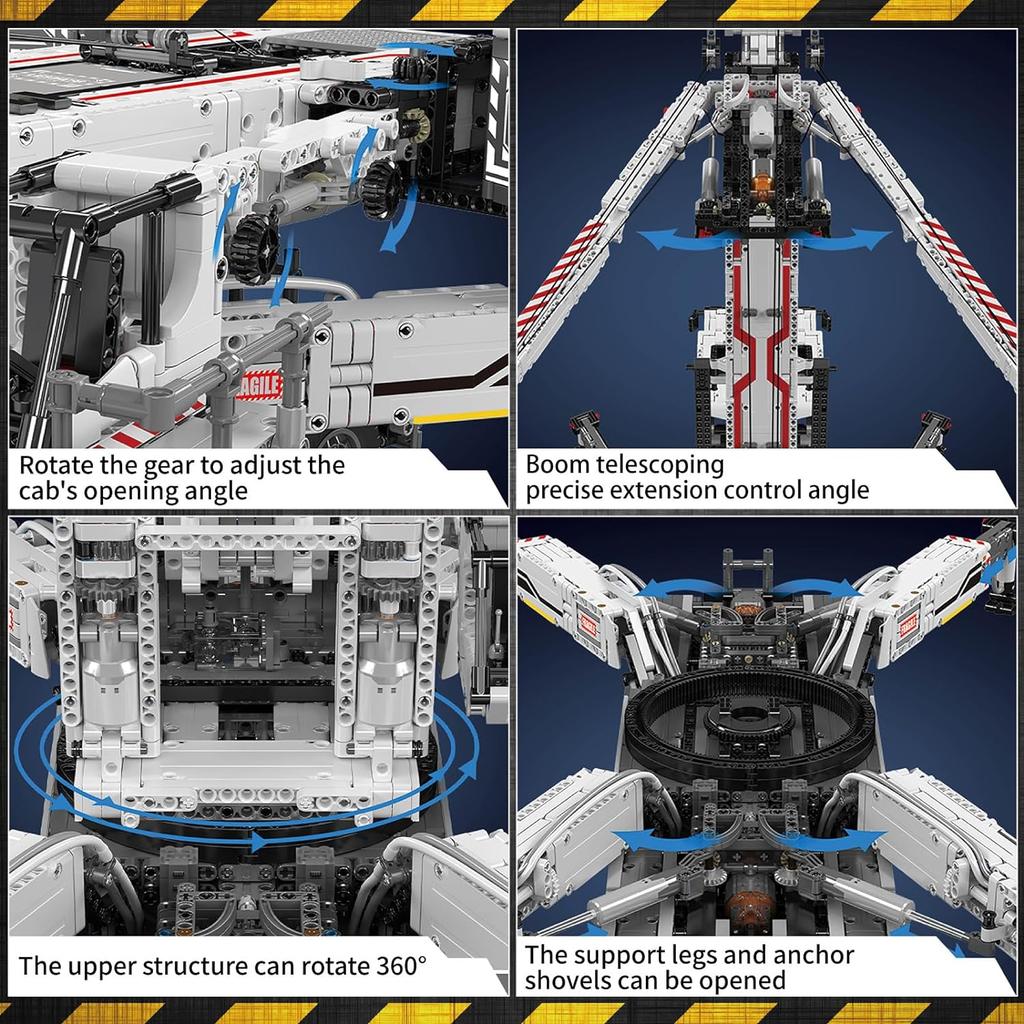 AGILE

Rotate the gear to adjust the cab's opening angle

Boom telescoping precise extension control angle

The upper structure can rotate 360°

The support legs and anchor shovels can be opened