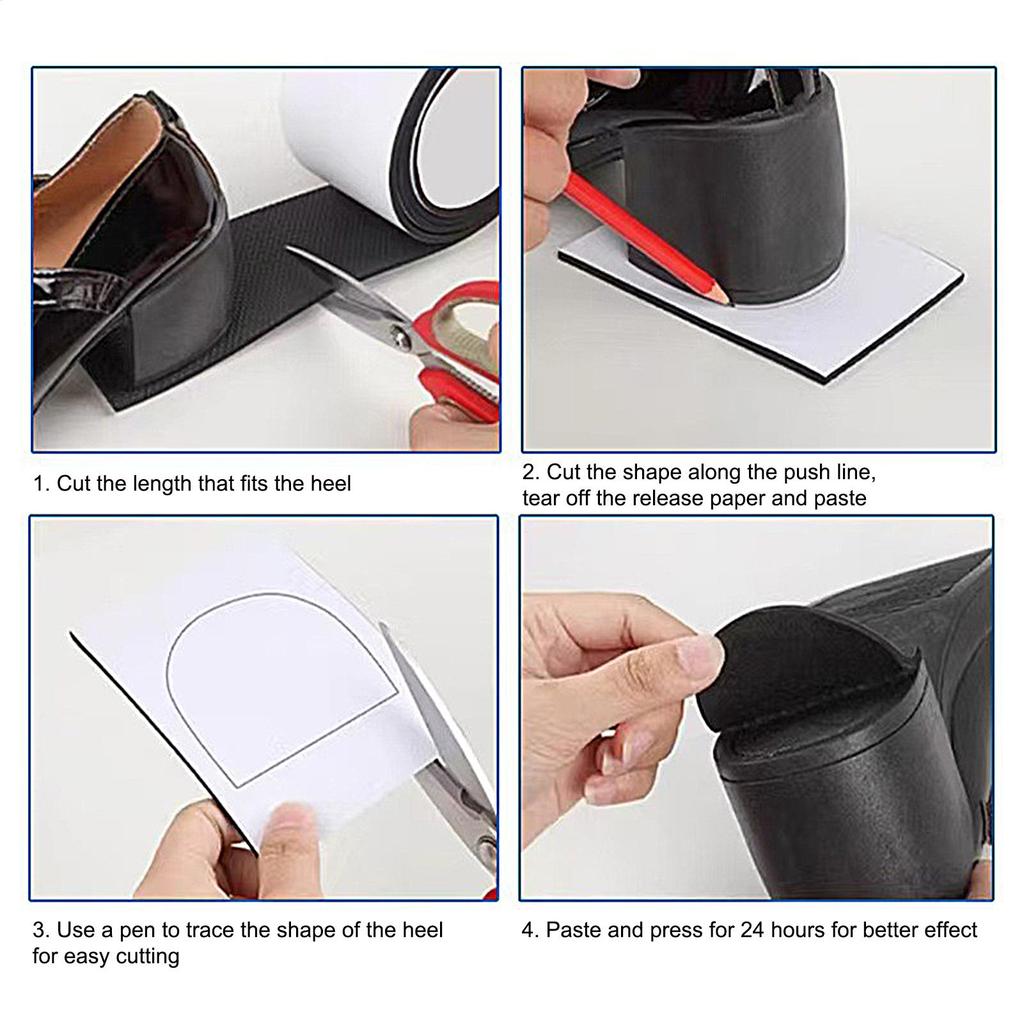 1. Cut the length that fits the heel

2. Cut the shape along the push line, tear off the release paper and paste

3. Use a pen to trace the shape of the heel for easy cutting

4. Paste and press for 24 hours for better effect