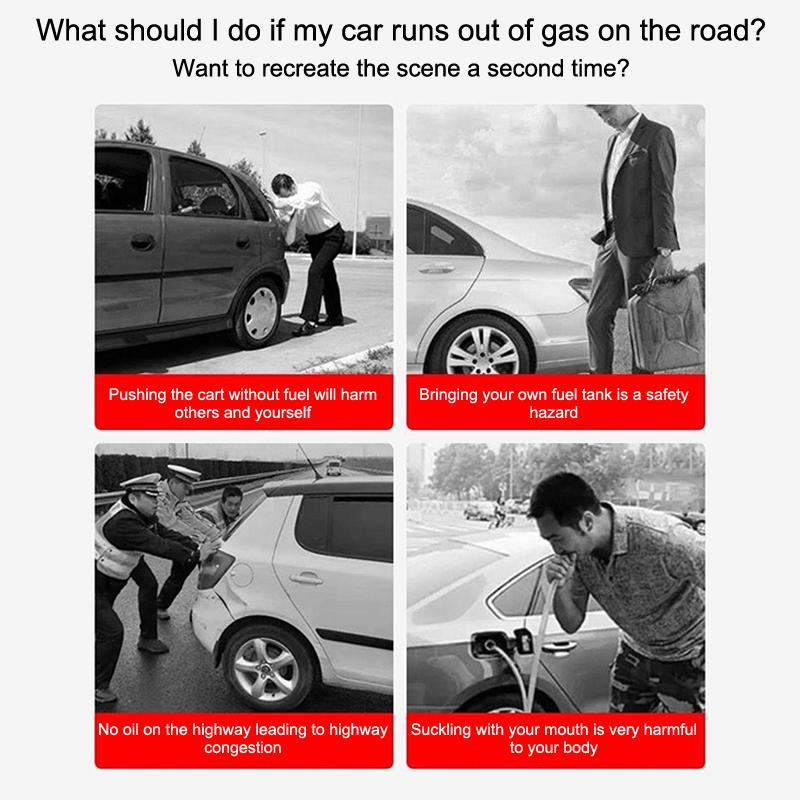 What should I do if my car runs out of gas on the road?
Want to recreate the scene a second time?

Pushing the cart without fuel will harm others and yourself

Bringing your own fuel tank is a safety hazard

No oil on the highway leading to highway congestion

Suckling with your mouth is very harmful to your body