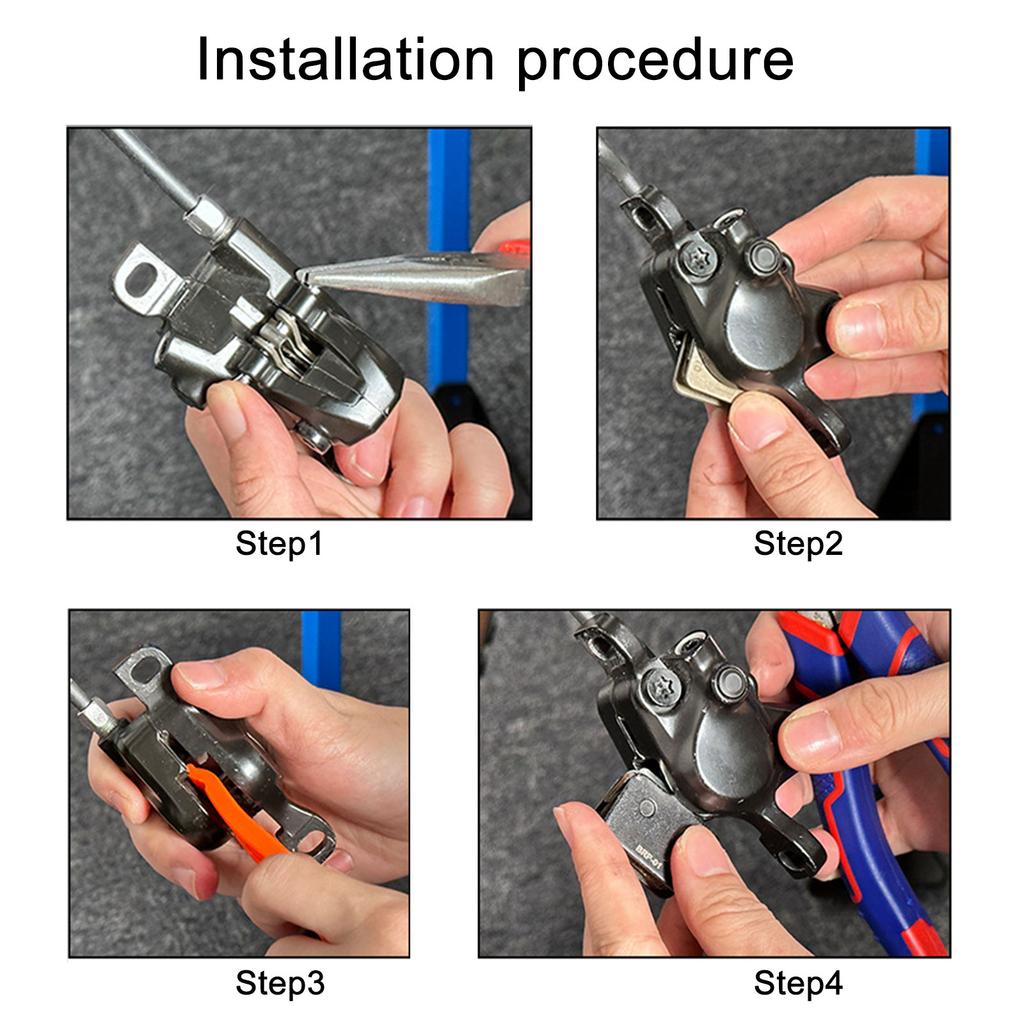 Installation procedure

Step1

Step2

Step3

Step4