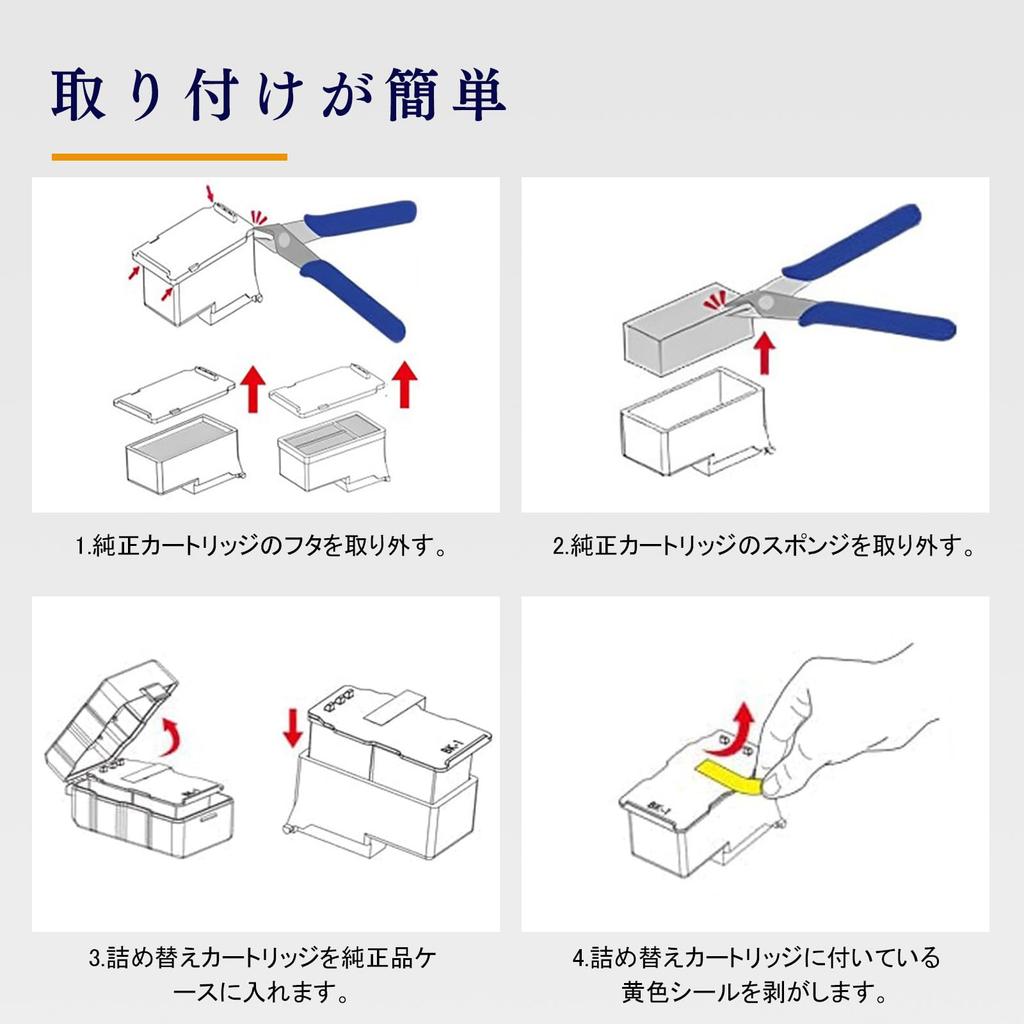 取り付けが簡単

1.純正カートリッジのフタを取り外す。

2.純正カートリッジのスポンジを取り外す。

BK-1

3.詰め替えカートリッジを純正品ケースに入れます。

BK-1

4.詰め替えカートリッジに付いている黄色シールを剥がします。