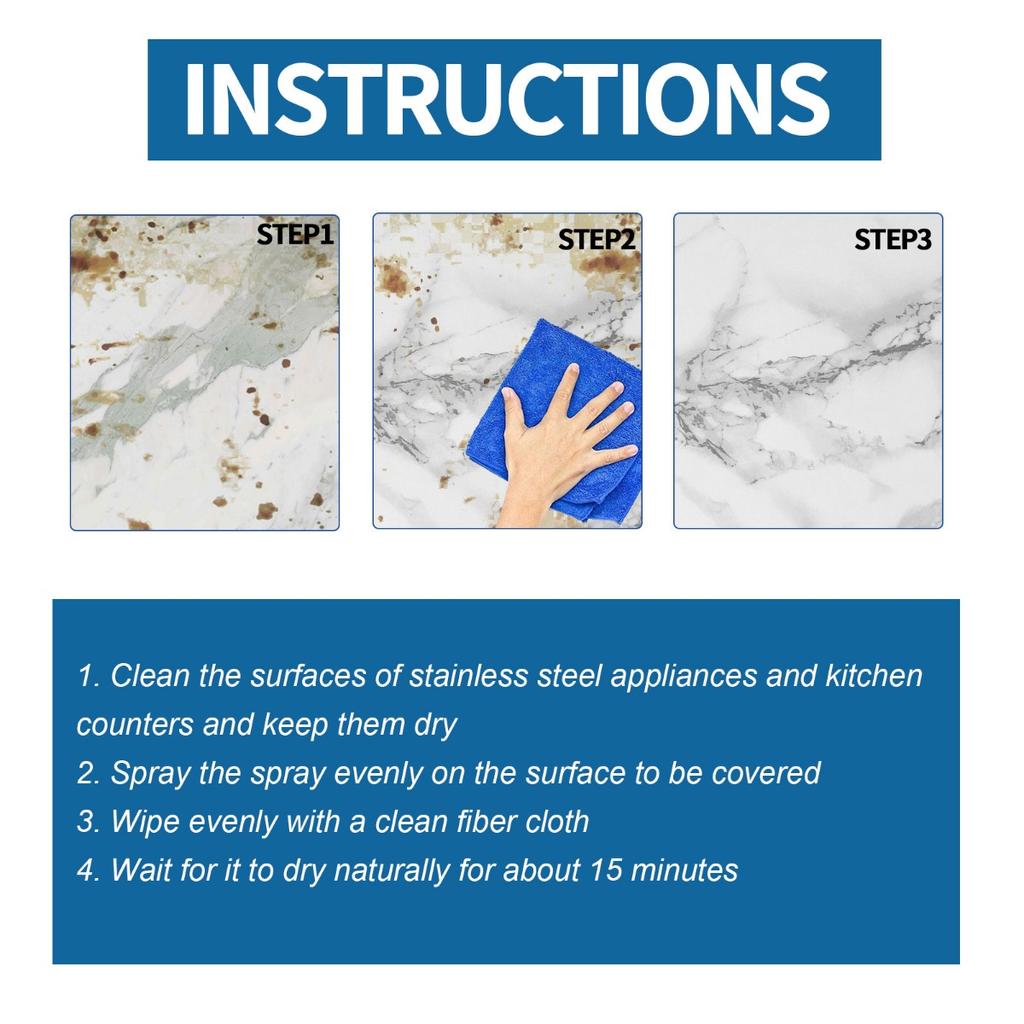 INSTRUCTIONS

STEP1

STEP2

STEP3

1. Clean the surfaces of stainless steel appliances and kitchen counters and keep them dry
2. Spray the spray evenly on the surface to be covered
3. Wipe evenly with a clean fiber cloth
4. Wait for it to dry naturally for about 15 minutes