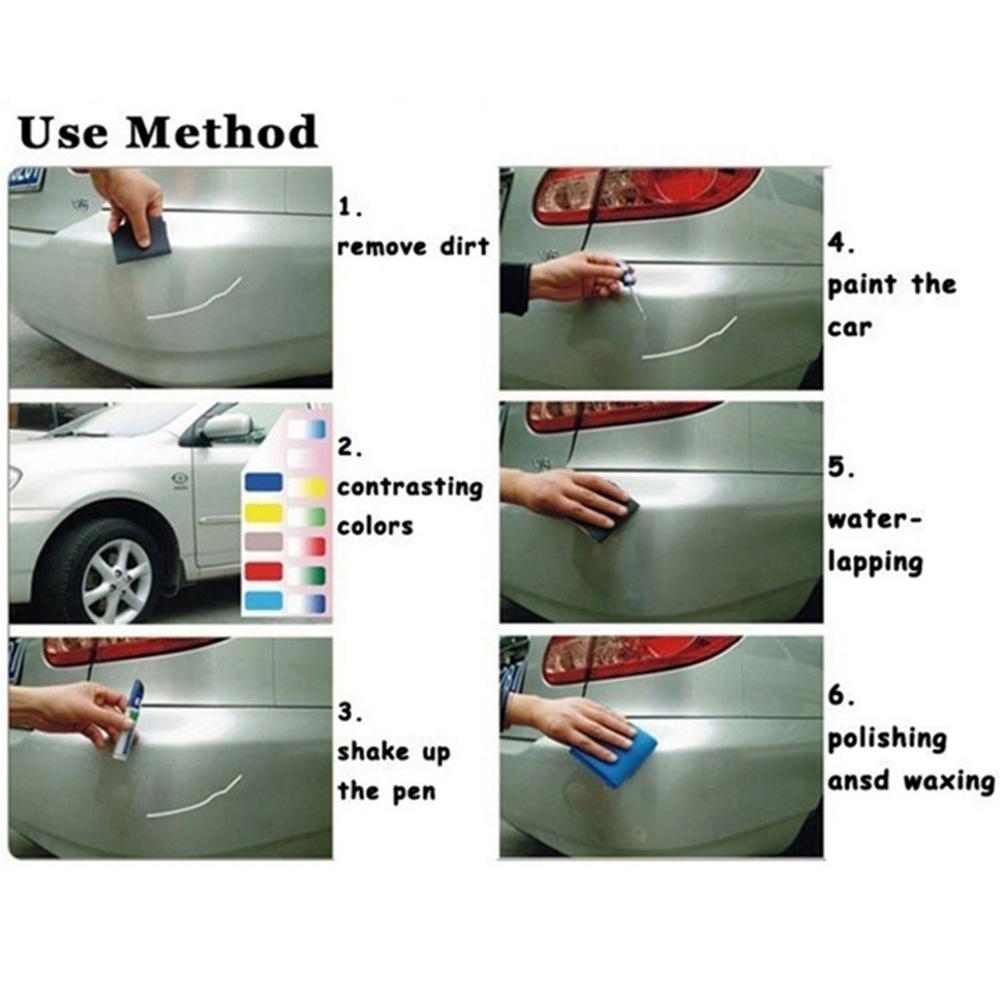 Use Method

1.
remove dirt

2.
contrasting colors

3.
shake up the pen

4.
paint the car

5.
water-lapping

6.
polishing ansd waxing