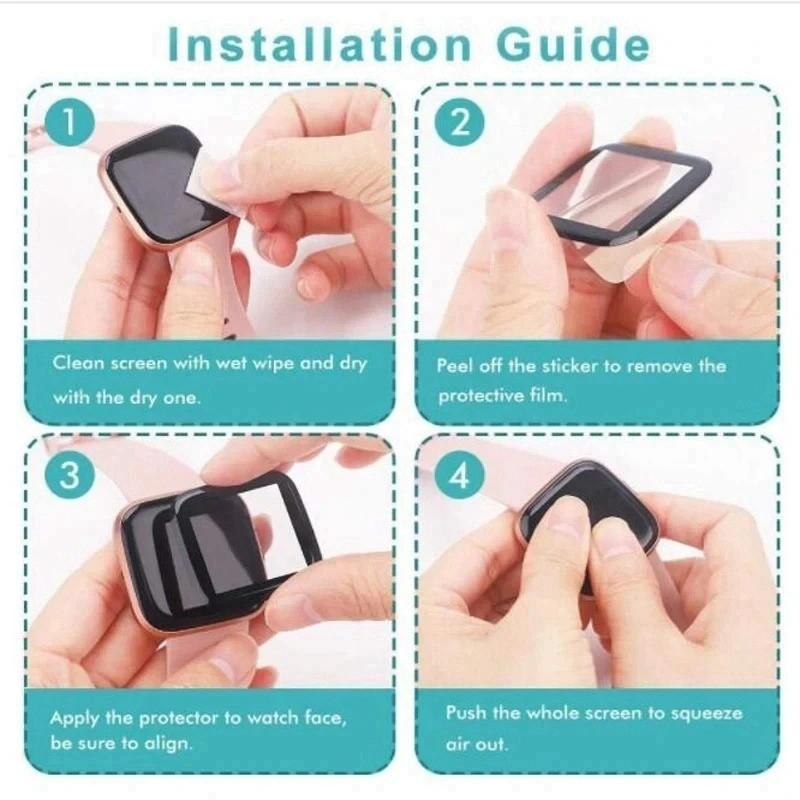 Installation Guide

1

Clean screen with wet wipe and dry with the dry one.

2

Peel off the sticker to remove the protective film.

3

Apply the protector to watch face, be sure to align.

4

Push the whole screen to squeeze air out.