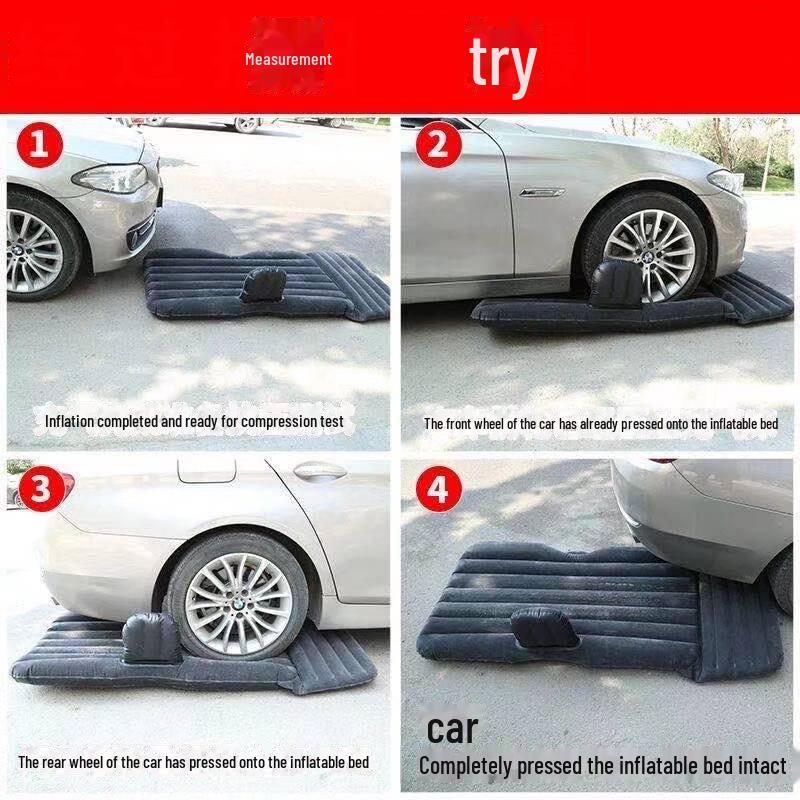 Measurement try

1

Inflation completed and ready for compression test

2

The front wheel of the car has already pressed onto the inflatable bed

3

The rear wheel of the car has pressed onto the inflatable bed

4

car
Completely pressed the inflatable bed intact