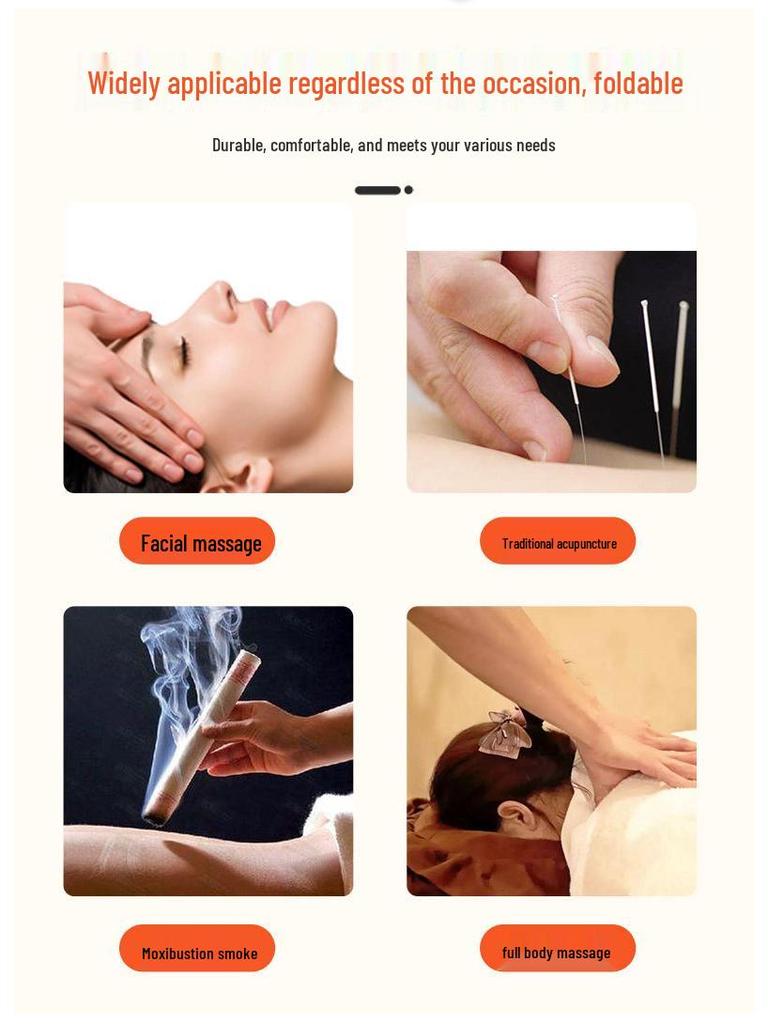 Widely applicable regardless of the occasion, foldable

Durable, comfortable, and meets your various needs

Facial massage

Traditional acupuncture

Moxibustion smoke

full body massage