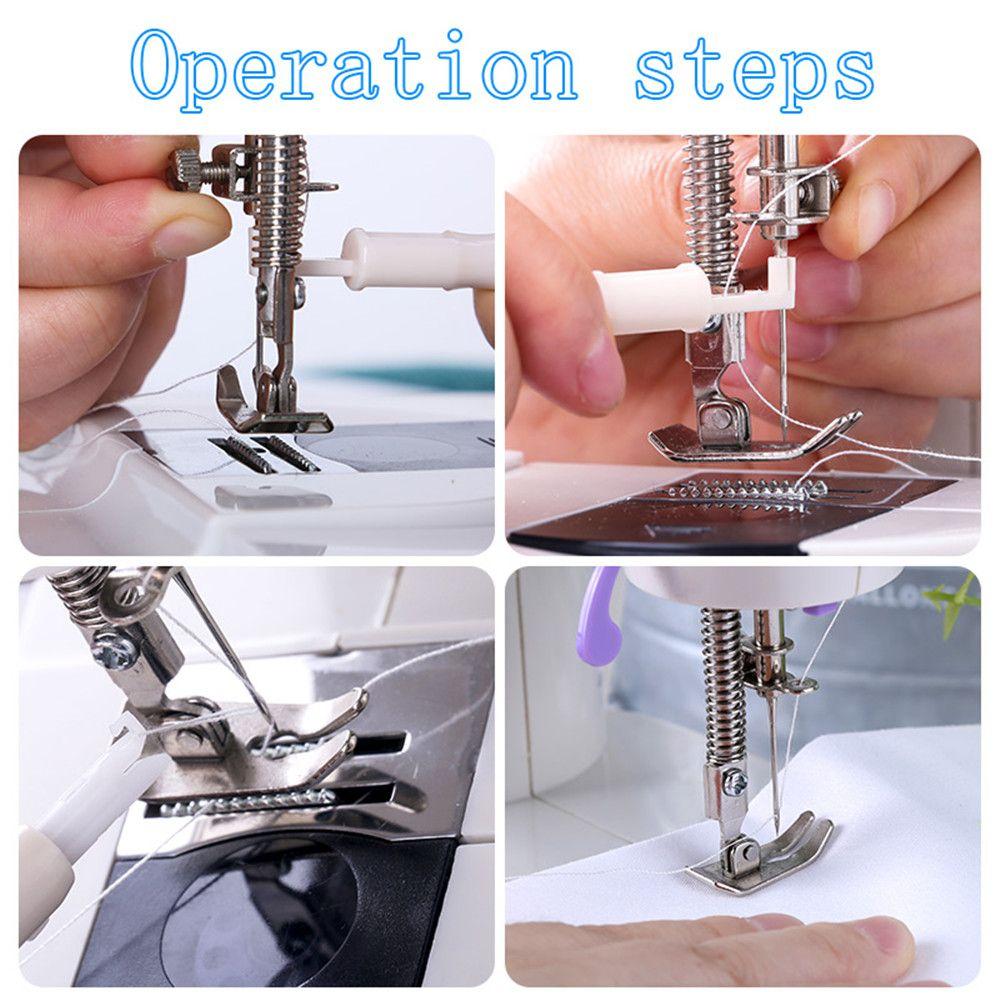 Operation steps