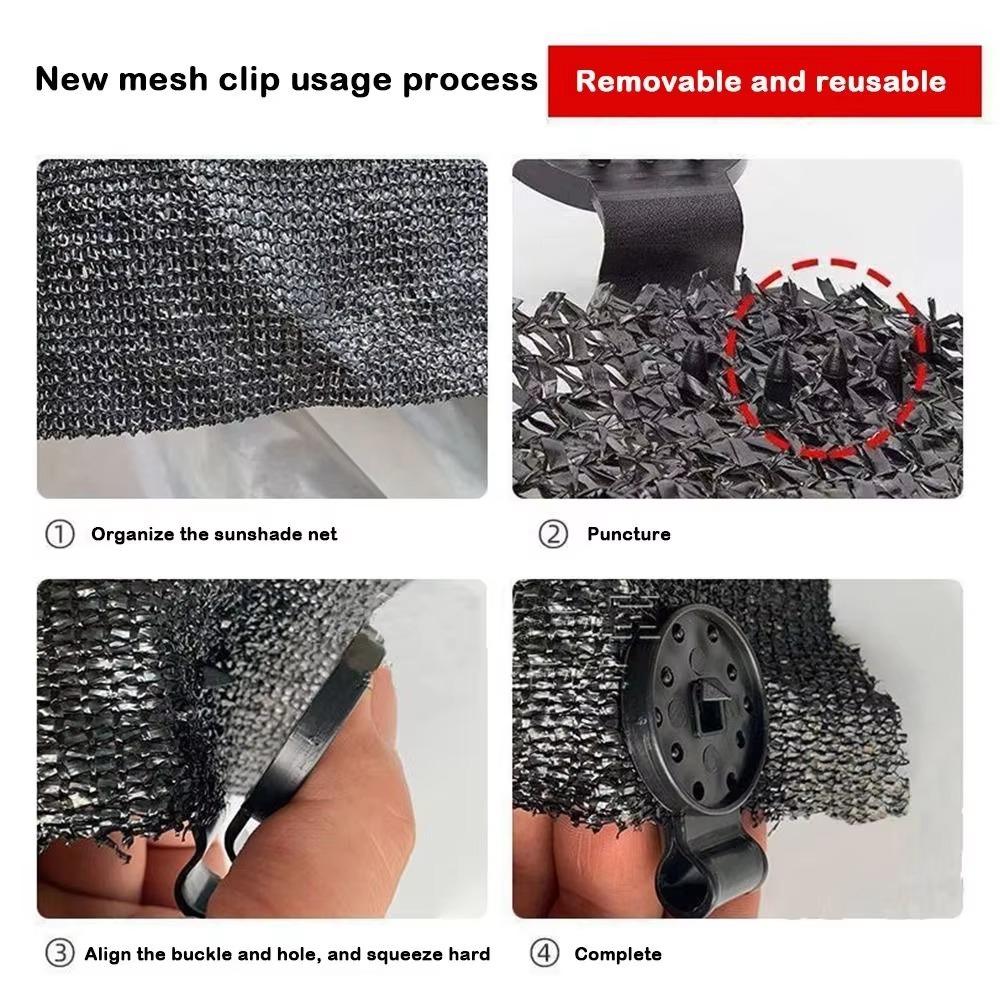 New mesh clip usage process
Removable and reusable

① Organize the sunshade net

② Puncture

③ Align the buckle and hole, and squeeze hard

④ Complete