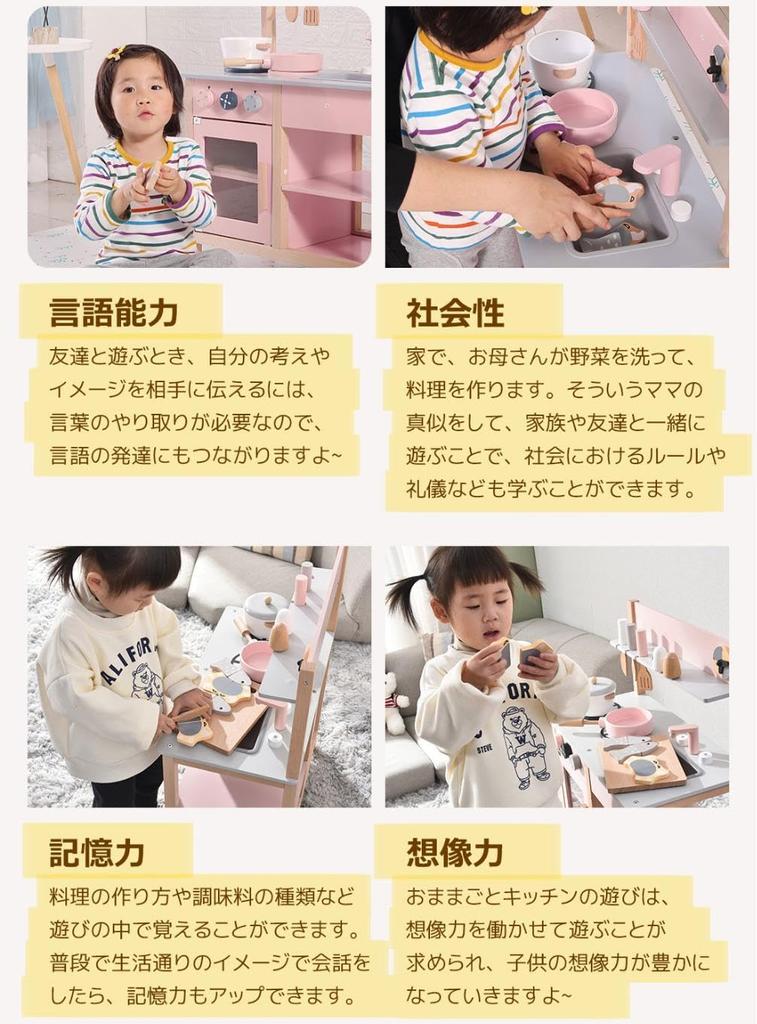 言語能力

友達と遊ぶとき、自分の考えやイメージを相手に伝えるには、言葉のやり取りが必要なので、言語の発達にもつながりますよ~

社会性

家で、お母さんが野菜を洗って、料理を作ります。そういうママの真似をして、家族や友達と一緒に遊ぶことで、社会におけるルールや礼儀なども学ぶことができます。

ALIFOR

FOR

STEVE

記憶力

料理の作り方や調味料の種類など遊びの中で覚えることができます。普段で生活通りのイメージで会話をしたら、記憶力もアップできます。

想像力

おままごとキッチンの遊びは、想像力を働かせて遊ぶことが求められ、子供の想像力が豊かになっていきますよ~