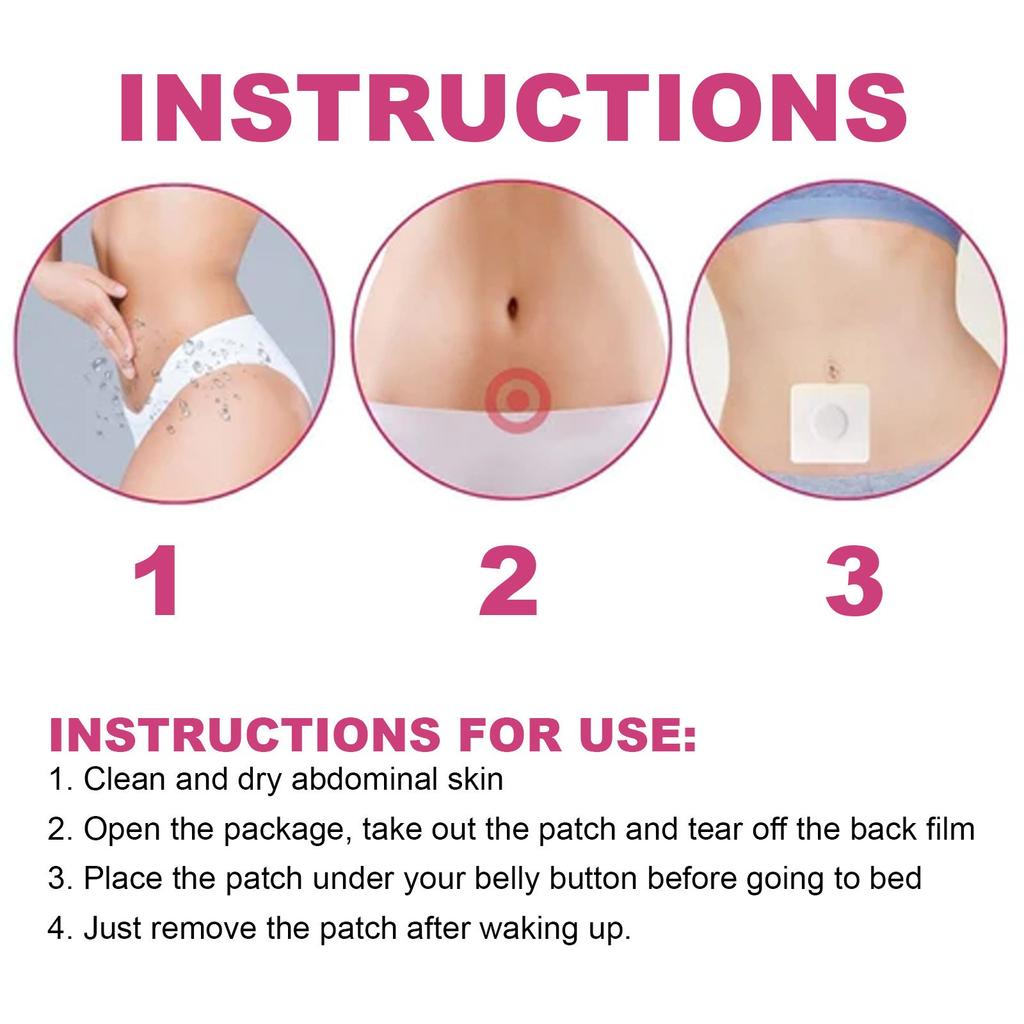 INSTRUCTIONS

1

2

3

INSTRUCTIONS FOR USE:
1. Clean and dry abdominal skin
2. Open the package, take out the patch and tear off the back film
3. Place the patch under your belly button before going to bed
4. Just remove the patch after waking up.