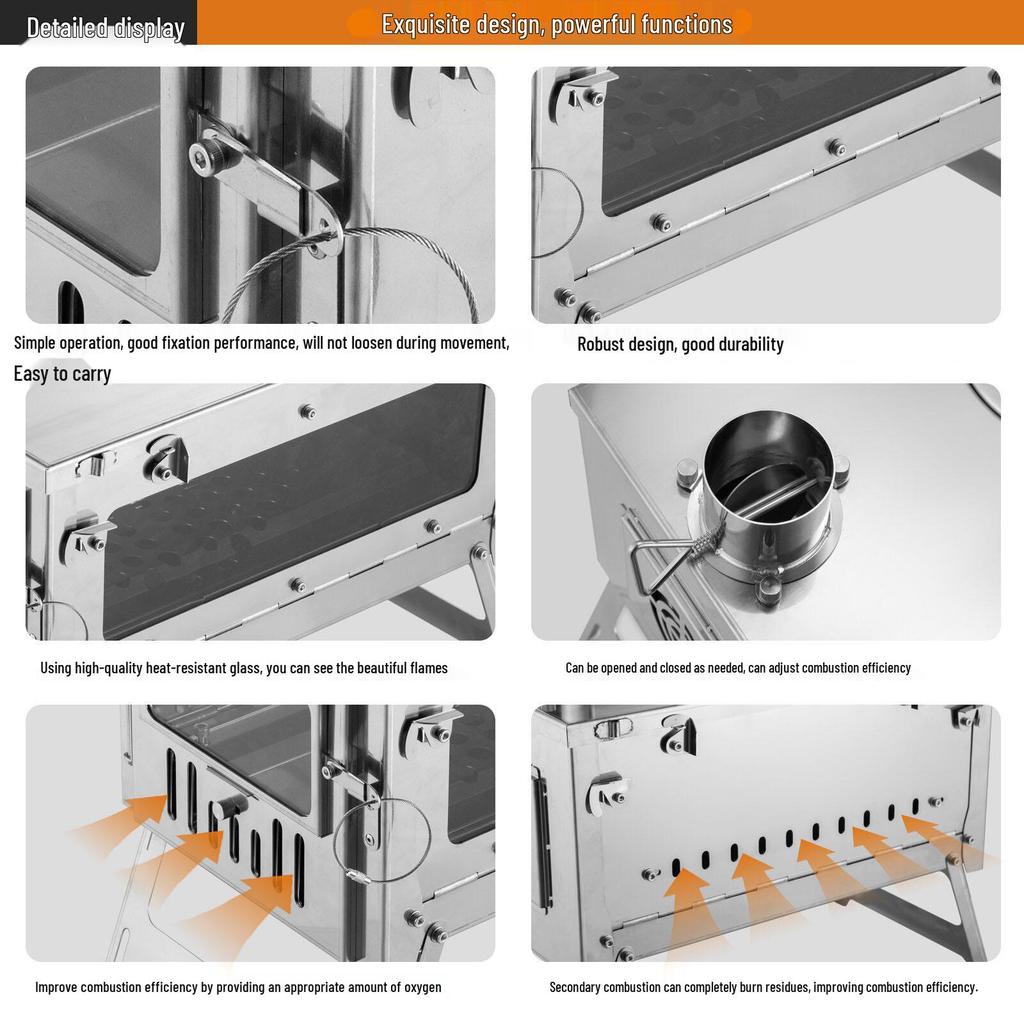 Detailed display

Exquisite design, powerful functions

Simple operation, good fixation performance, will not loosen during movement, Easy to carry

Robust design, good durability

Using high-quality heat-resistant glass, you can see the beautiful flames

Can be opened and closed as needed, can adjust combustion efficiency

Improve combustion efficiency by providing an appropriate amount of oxygen

Secondary combustion can completely burn residues, improving combustion efficiency.