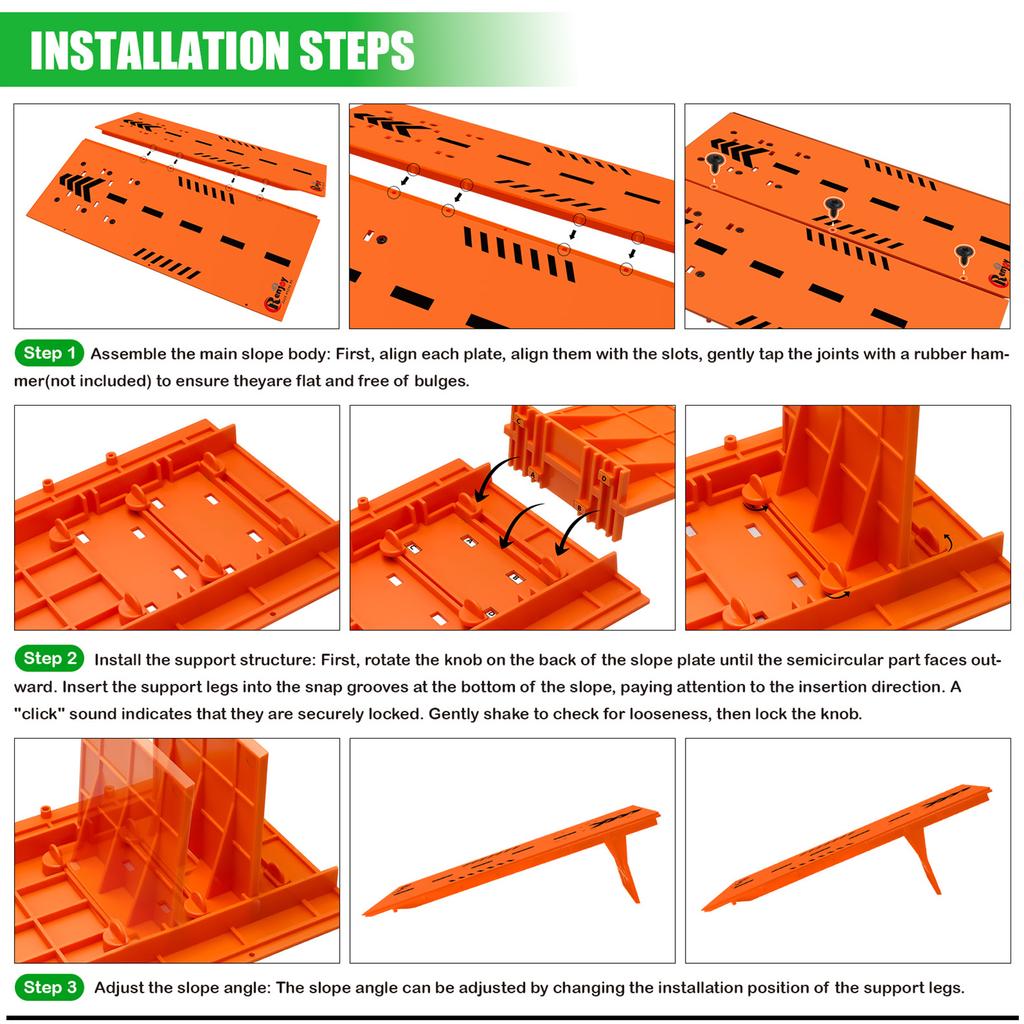 INSTALLATION STEPS

Step 1 Assemble the main slope body: First, align each plate, align them with the slots, gently tap the joints with a rubber hammer(not included) to ensure theyare flat and free of bulges.

Step 2 Install the support structure: First, rotate the knob on the back of the slope plate until the semicircular part faces outward. Insert the support legs into the snap grooves at the bottom of the slope, paying attention to the insertion direction. A "click" sound indicates that they are securely locked. Gently shake to check for looseness, then lock the knob.

Step 3 Adjust the slope angle: The slope angle can be adjusted by changing the installation position of the support legs.