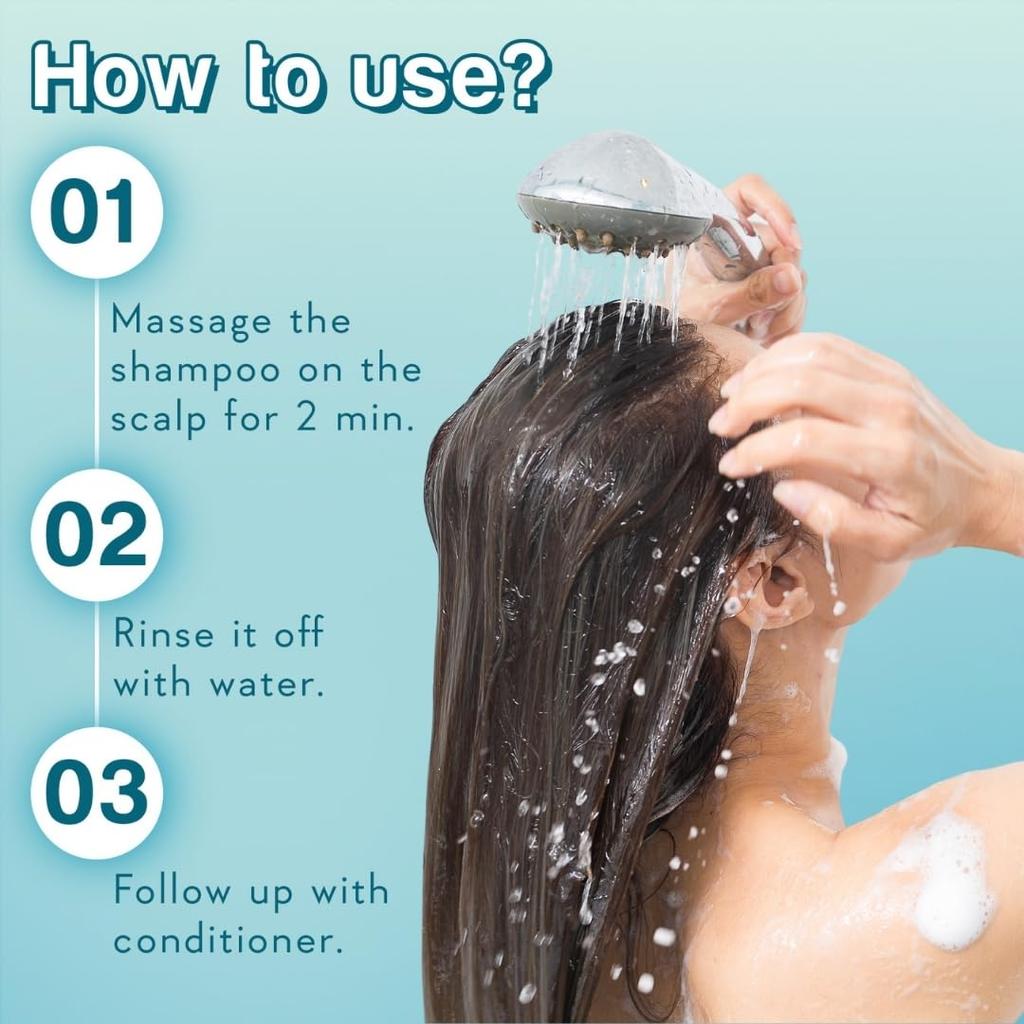 How to use?

01

Massage the shampoo on the scalp for 2 min.

02

Rinse it off with water.

03

Follow up with conditioner.