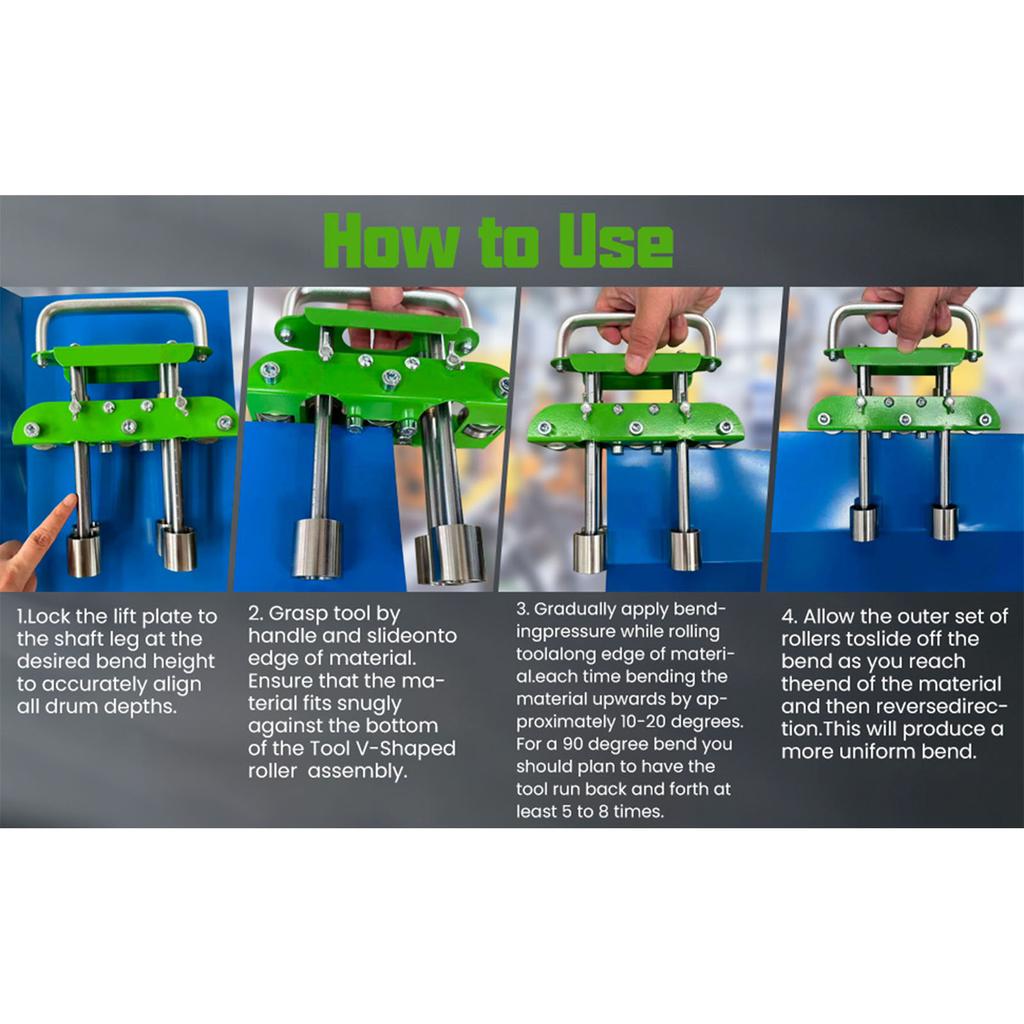 How to Use

1.Lock the lift plate to the shaft leg at the desired bend height to accurately align all drum depths.

2. Grasp tool by handle and slideonto edge of material. Ensure that the material fits snugly against the bottom of the Tool V-Shaped roller assembly.

3. Gradually apply bendingpressure while rolling toolalong edge of material.each time bending the material upwards by approximately 10-20 degrees. For a 90 degree bend you should plan to have the tool run back and forth at least 5 to 8 times.

4. Allow the outer set of rollers toslide off the bend as you reach theend of the material and then reversedirection.This will produce a more uniform bend.