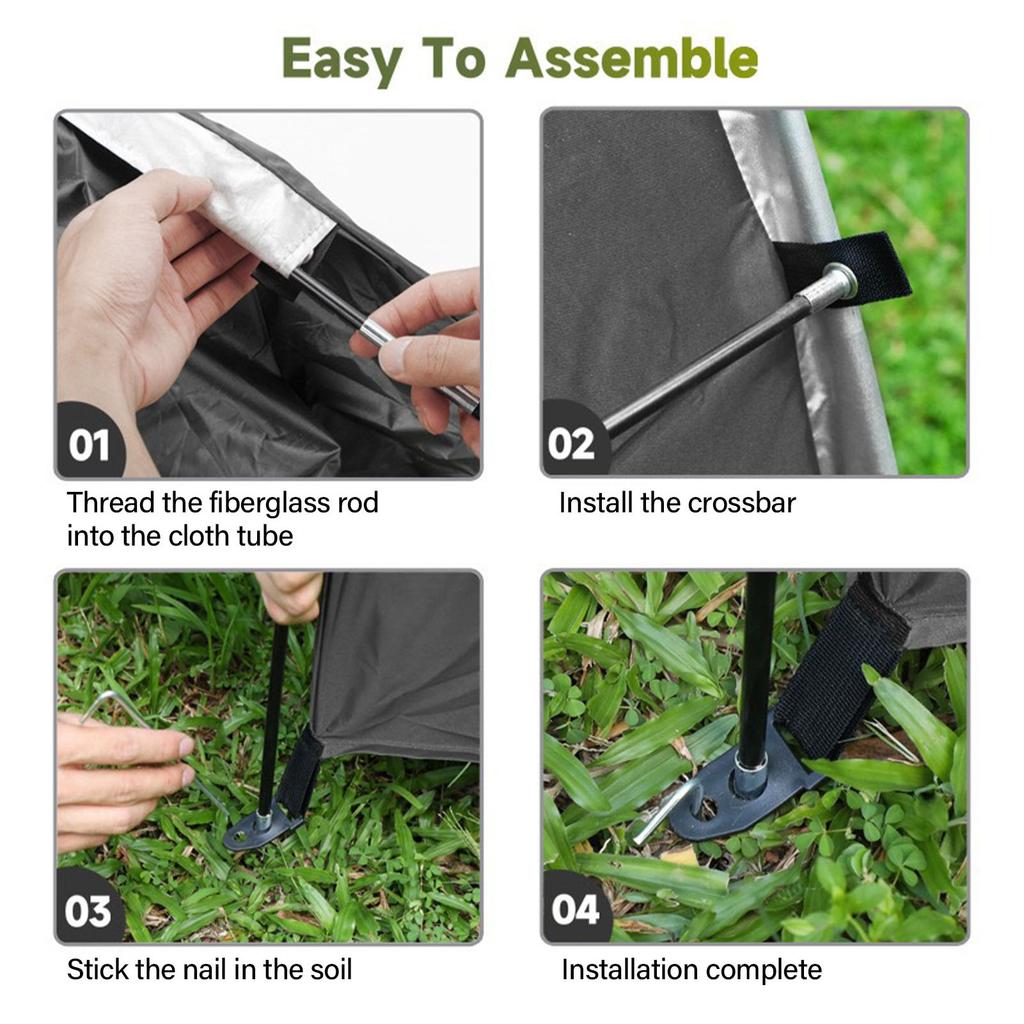 Easy To Assemble

01

Thread the fiberglass rod into the cloth tube

02

Install the crossbar

03

Stick the nail in the soil

04

Installation complete