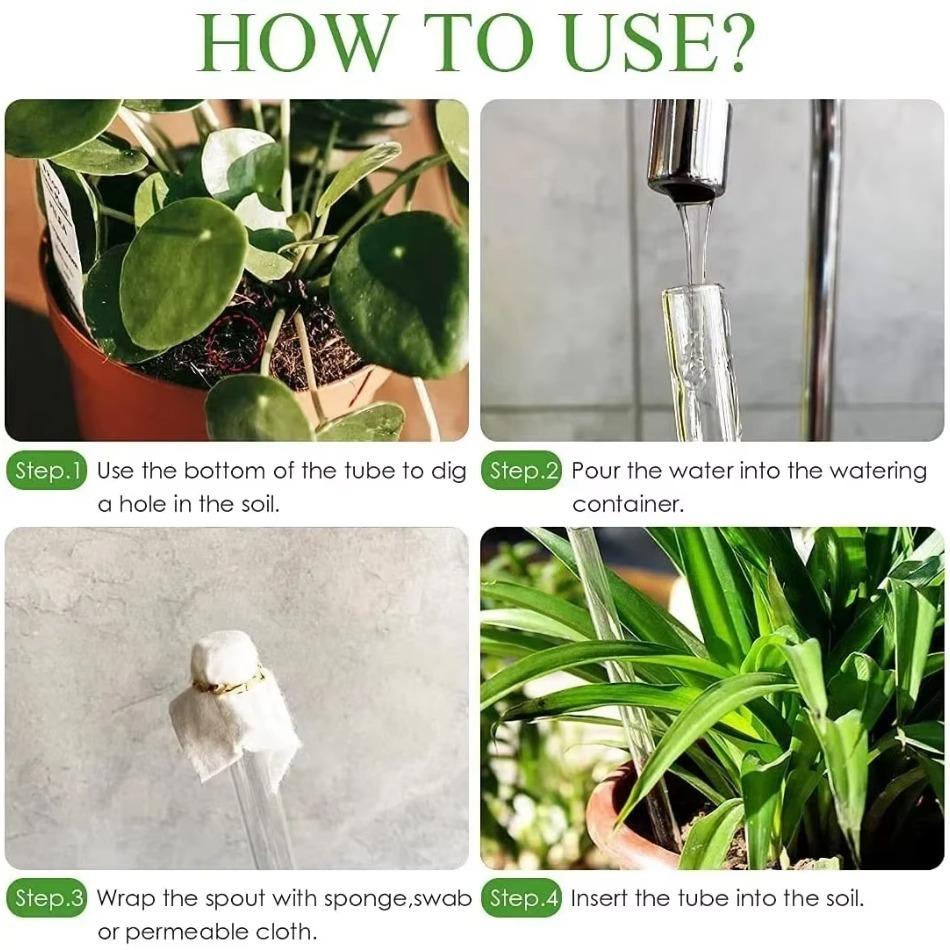 HOW TO USE?

Step.1 Use the bottom of the tube to dig a hole in the soil.

Step.2 Pour the water into the watering container.

Step.3 Wrap the spout with sponge,swab or permeable cloth.

Step.4 Insert the tube into the soil.