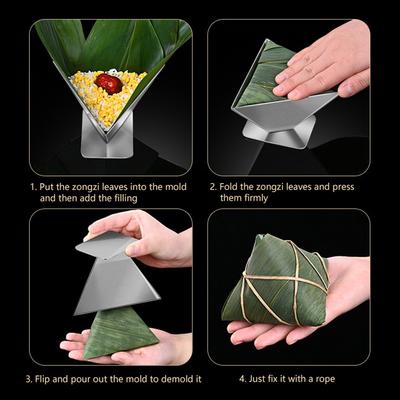 1. Put the zongzi leaves into the mold and then add the filling

2. Fold the zongzi leaves and press them firmly

3. Flip and pour out the mold to demold it

4. Just fix it with a rope