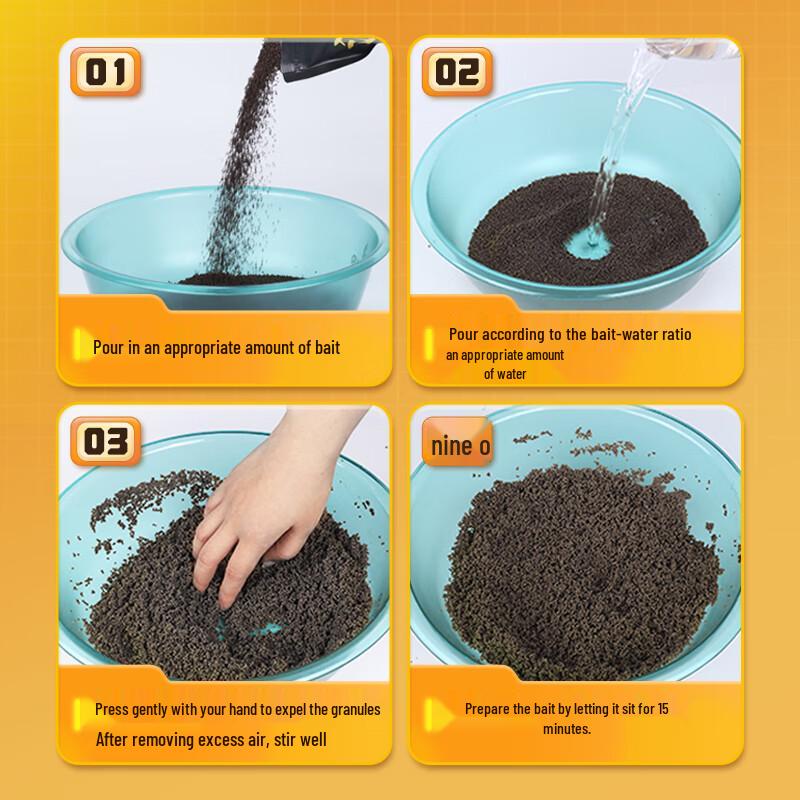 01

Pour in an appropriate amount of bait

02

Pour according to the bait-water ratio
an appropriate amount
of water

03

Press gently with your hand to expel the granules
After removing excess air, stir well

nine o

Prepare the bait by letting it sit for 15 minutes.