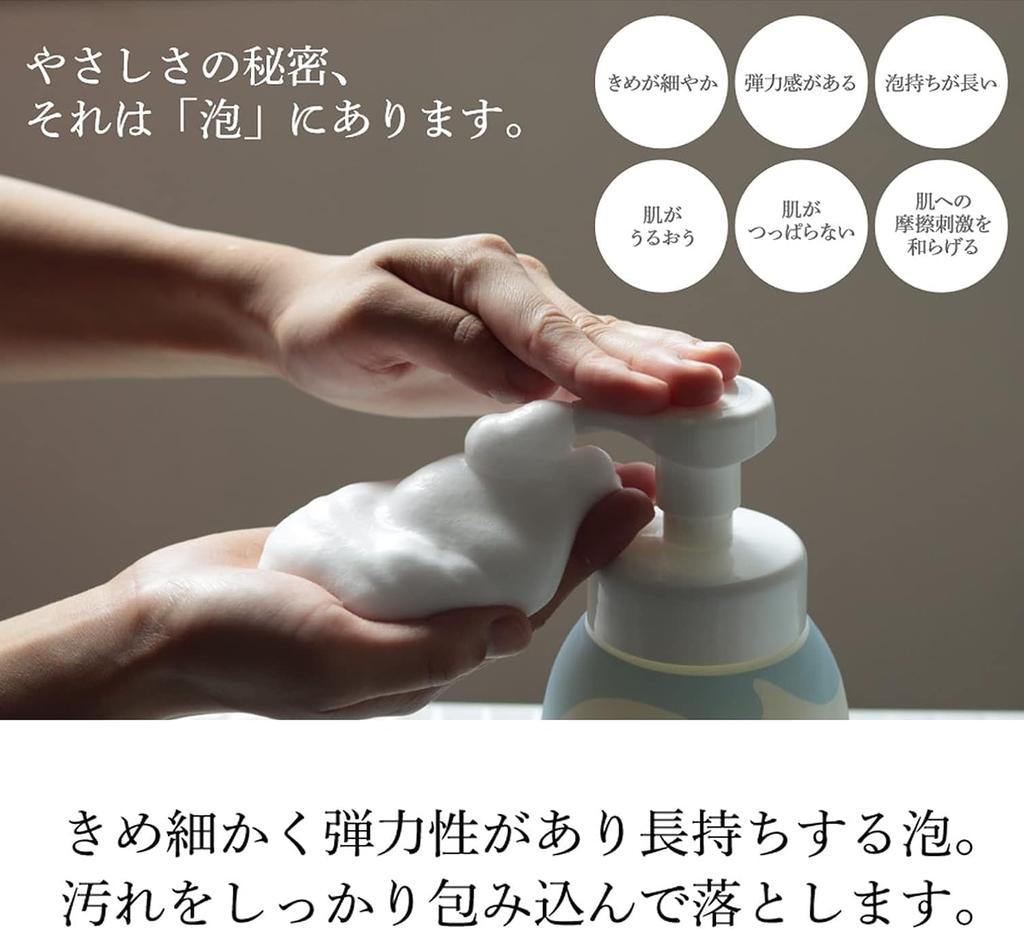 やさしさの秘密、
それは「泡」にあります。

きめが細やか

弾力感がある

泡持ちが長い

肌が
うるおう

肌が
つっぱらない

肌への
摩擦刺激を
和らげる

きめ細かく弾力性があり長持ちする泡。
汚れをしっかり包み込んで落とします。