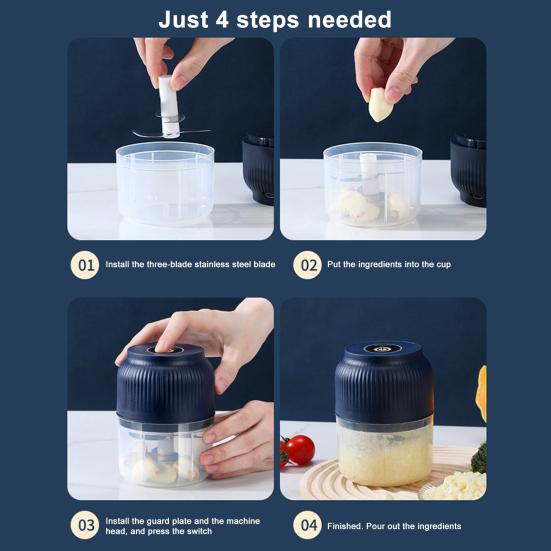 Just 4 steps needed

01 Install the three-blade stainless steel blade

02 Put the ingredients into the cup

03 Install the guard plate and the machine head, and press the switch

04 Finished. Pour out the ingredients