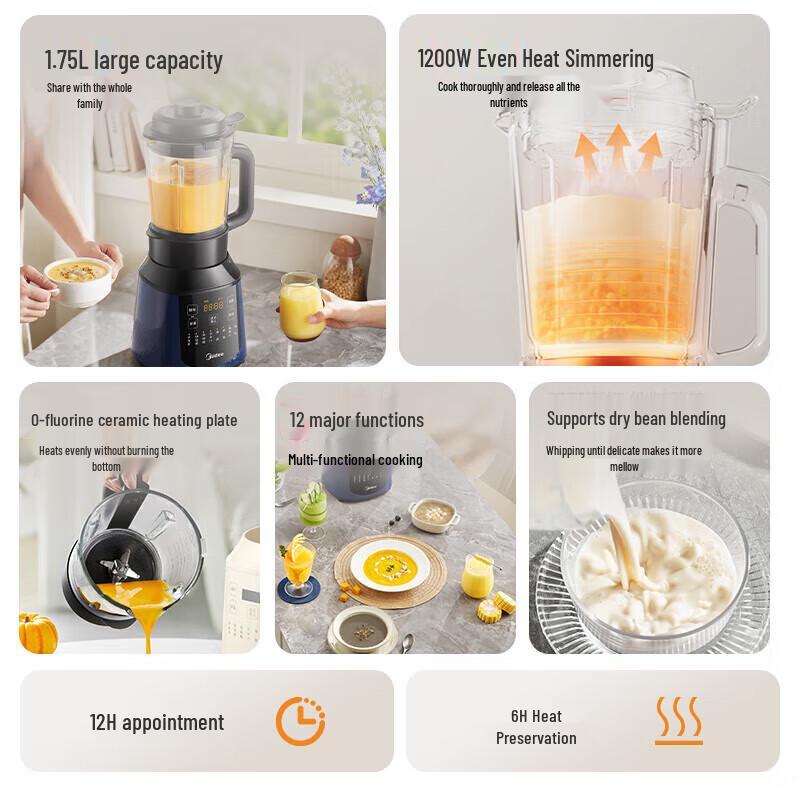 1.75L large capacity

Share with the whole family

Midea

1200W Even Heat Simmering

Cook thoroughly and release all the nutrients

0-fluorine ceramic heating plate

Heats evenly without burning the bottom

12 major functions

Multi-functional cooking

Supports dry bean blending

Whipping until delicate makes it more mellow

12H appointment

6H Heat Preservation