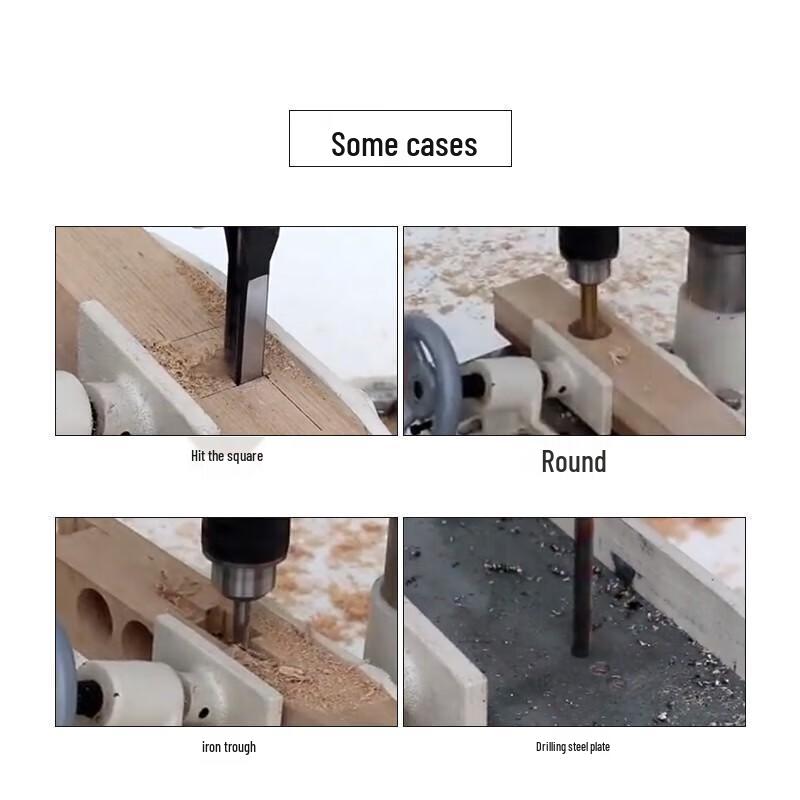 Some cases

Hit the square

Round

iron trough

Drilling steel plate