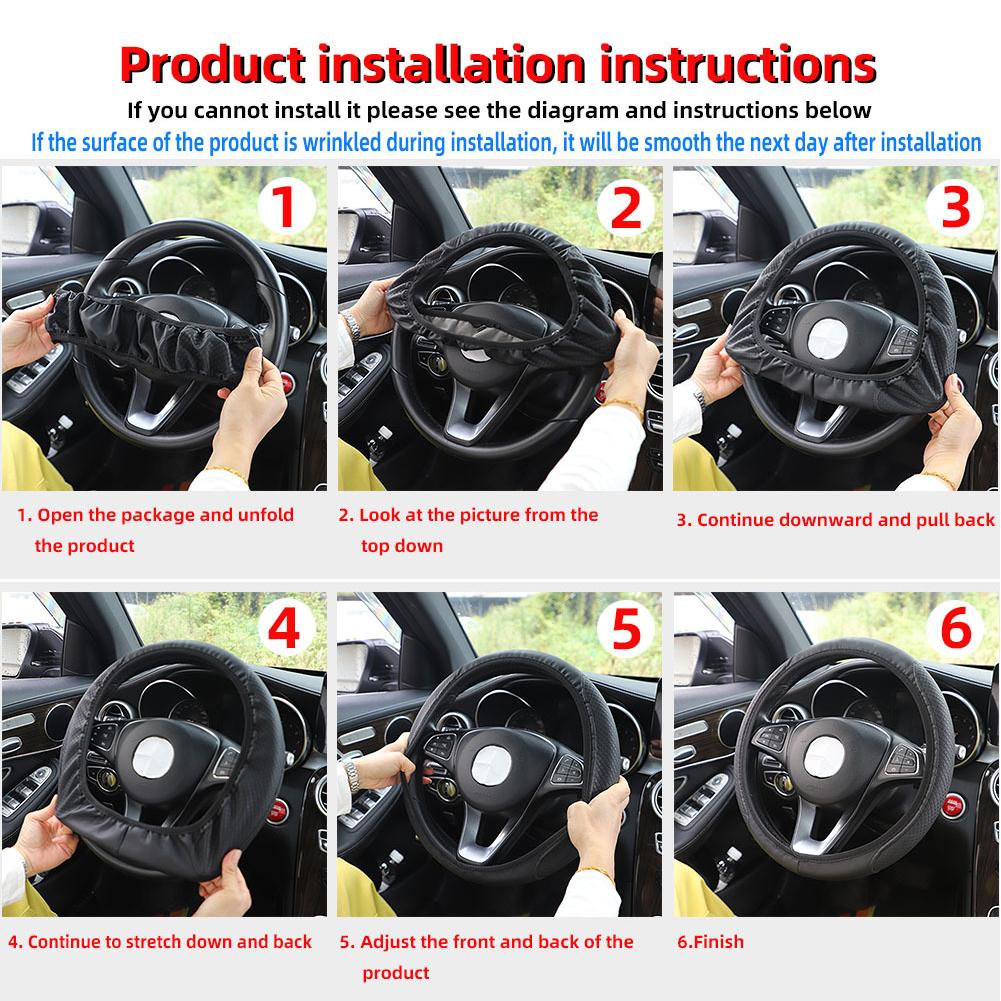 Product installation instructions

If you cannot install it please see the diagram and instructions below

If the surface of the product is wrinkled during installation, it will be smooth the next day after installation

1

2

3

1. Open the package and unfold the product

2. Look at the picture from the top down

3. Continue downward and pull back

4

5

6

4. Continue to stretch down and back

5. Adjust the front and back of the product

6.Finish