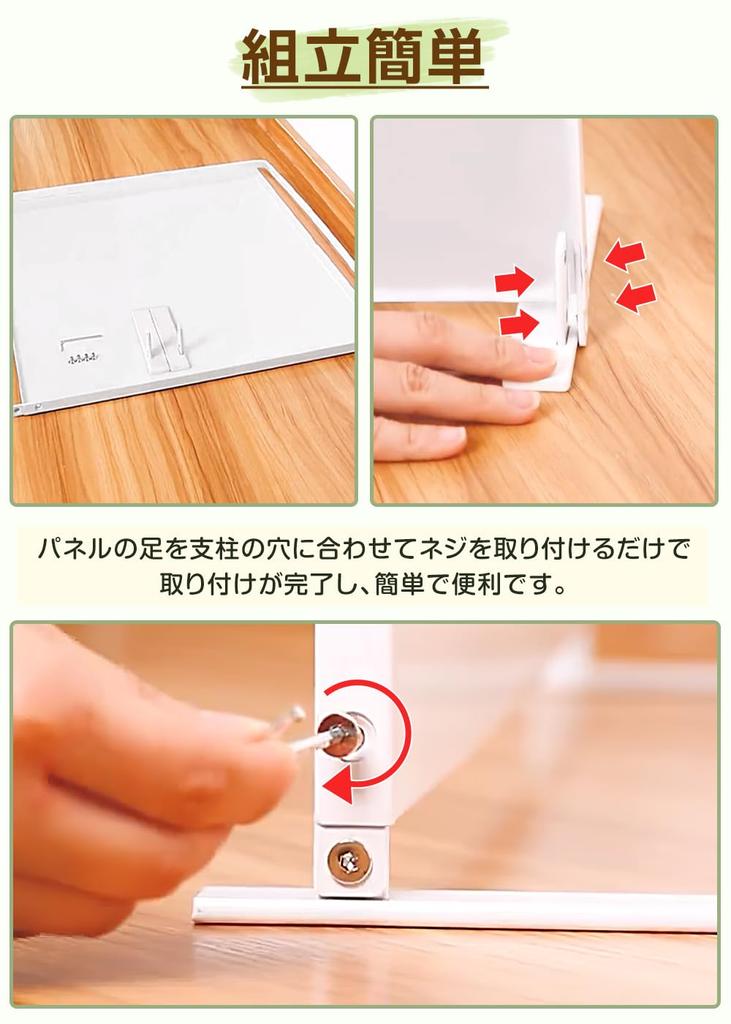 組立簡単

パネルの足を支柱の穴に合わせてネジを取り付けるだけで取り付けが完了し、簡単で便利です。