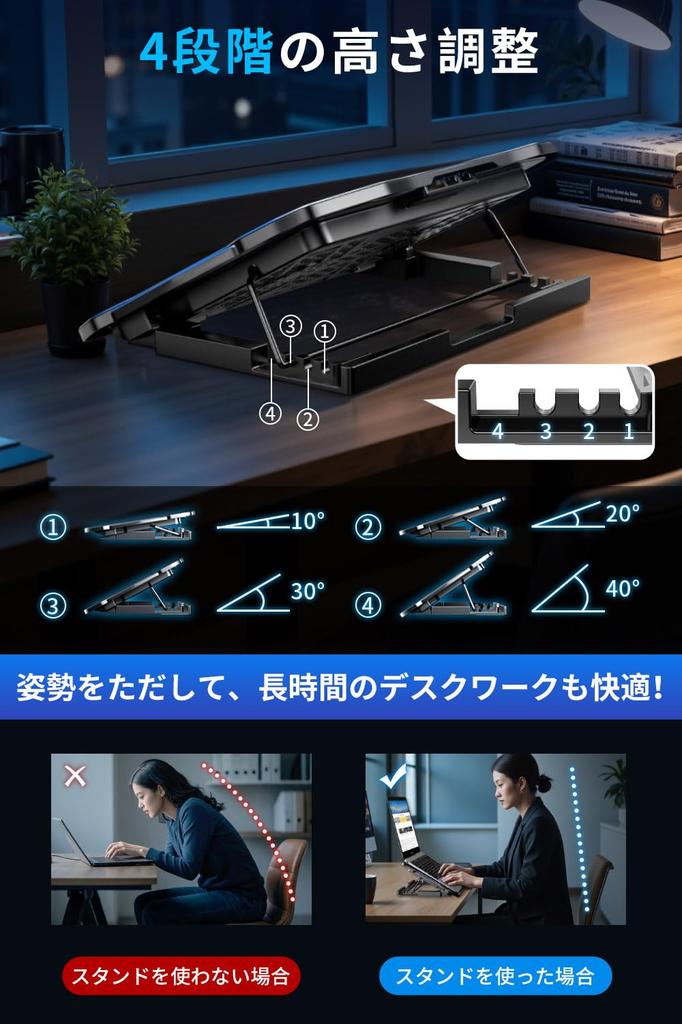 4段階の高さ調整

③ ①
④ ②

4 3 2 1

① 10°
② 20°
③ 30°
④ 40°

姿勢をただして、長時間のデスクワークも快適!

スタンドを使わない場合

スタンドを使った場合