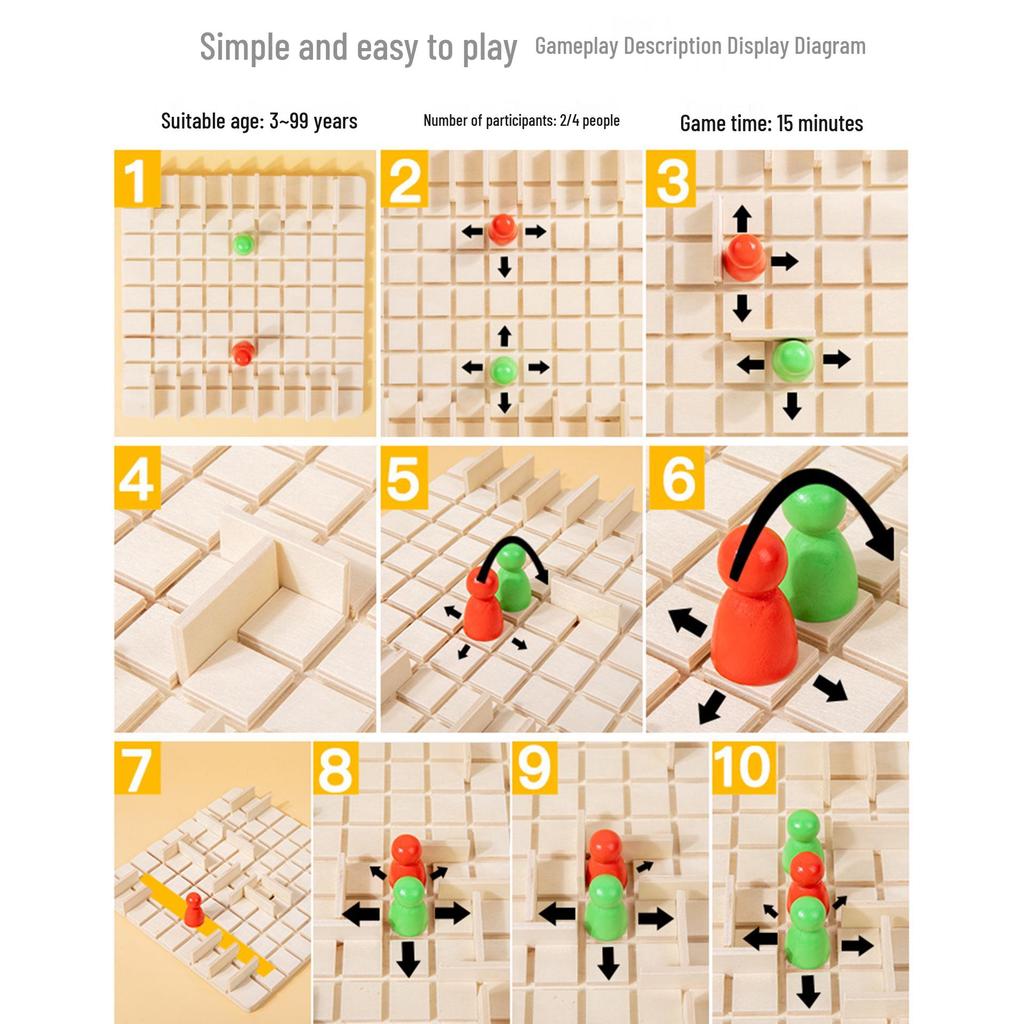 Simple and easy to play Gameplay Description Display Diagram

Suitable age: 3~99 years

Number of participants: 2/4 people

Game time: 15 minutes

1

2

3

4

5

6

7

8

9

10