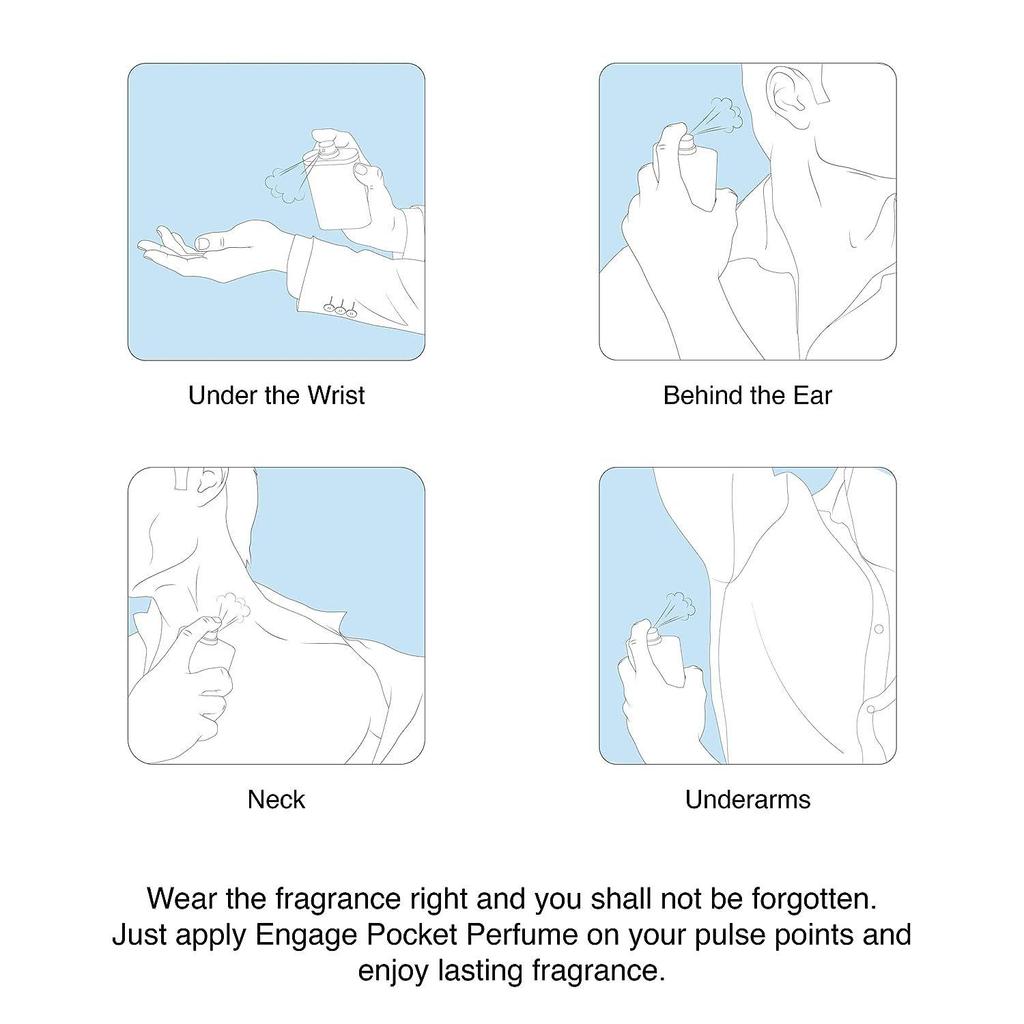 Under the Wrist

Behind the Ear

Neck

Underarms

Wear the fragrance right and you shall not be forgotten. Just apply Engage Pocket Perfume on your pulse points and enjoy lasting fragrance.