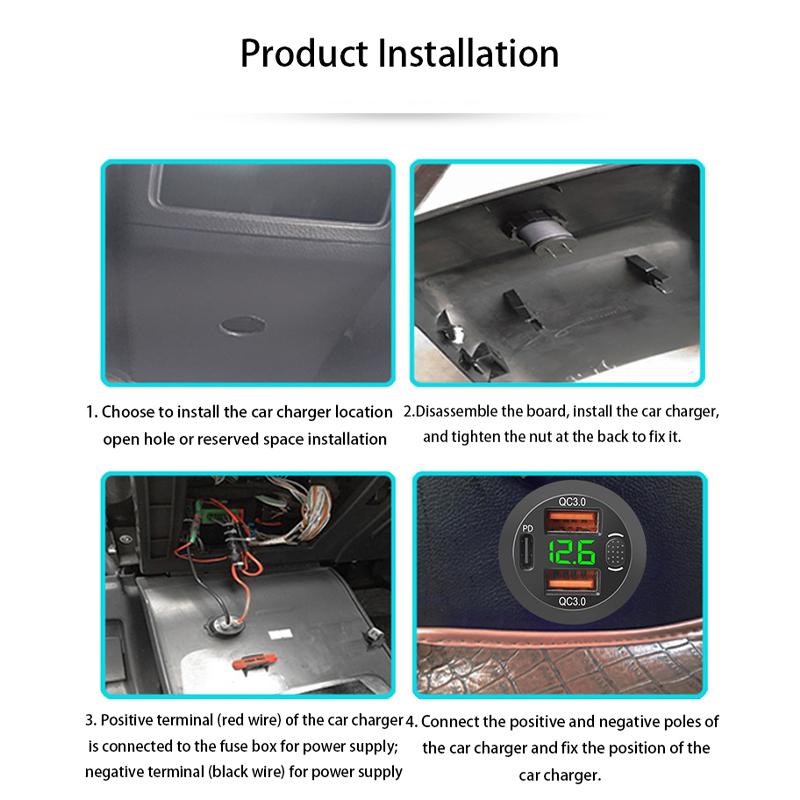 Product Installation

1. Choose to install the car charger location open hole or reserved space installation

2.Disassemble the board, install the car charger, and tighten the nut at the back to fix it.

QC3.0

PD

12.6

QC3.0

3. Positive terminal (red wire) of the car charger is connected to the fuse box for power supply; negative terminal (black wire) for power supply

4. Connect the positive and negative poles of the car charger and fix the position of the car charger.